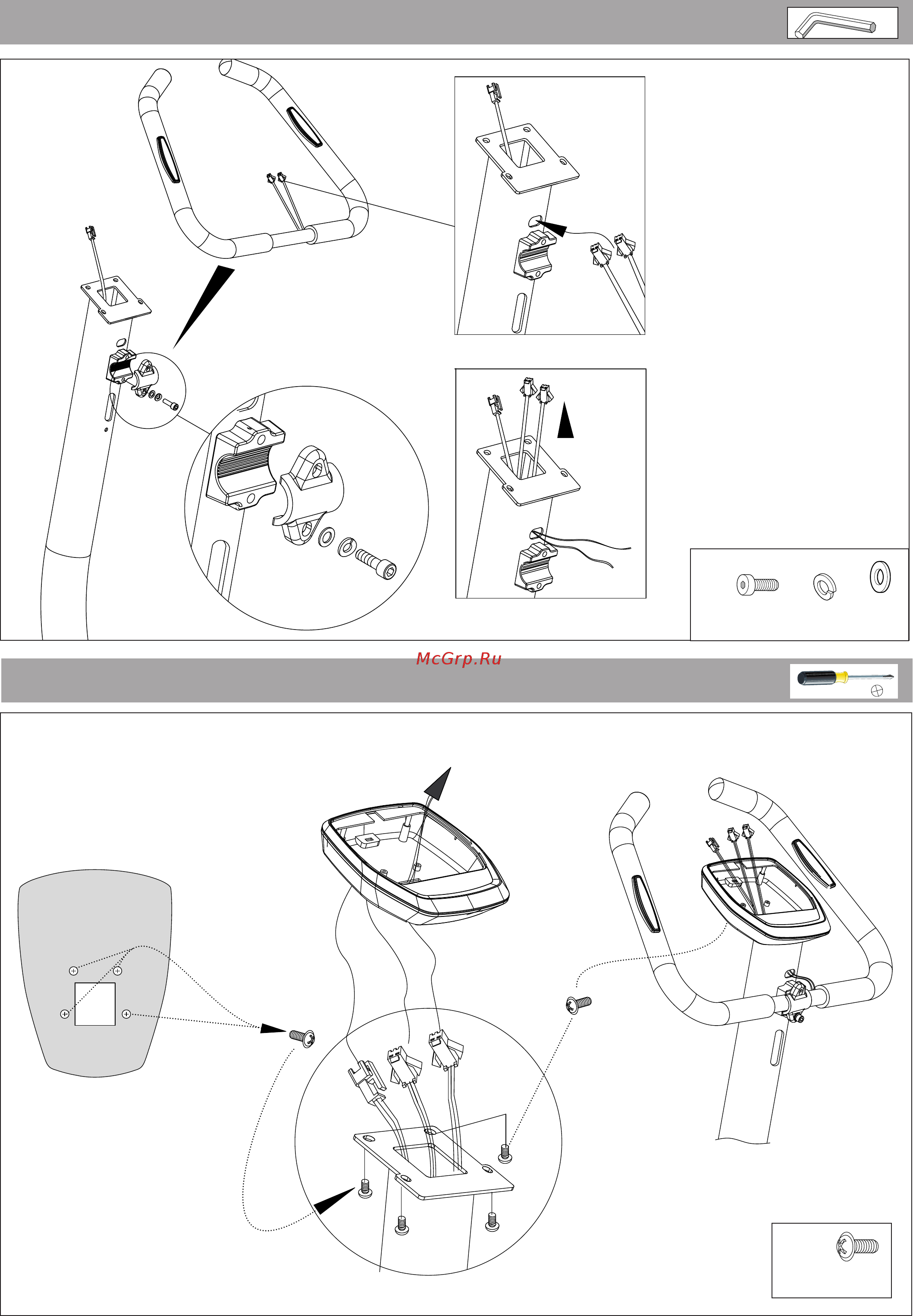 McGrp.Ru