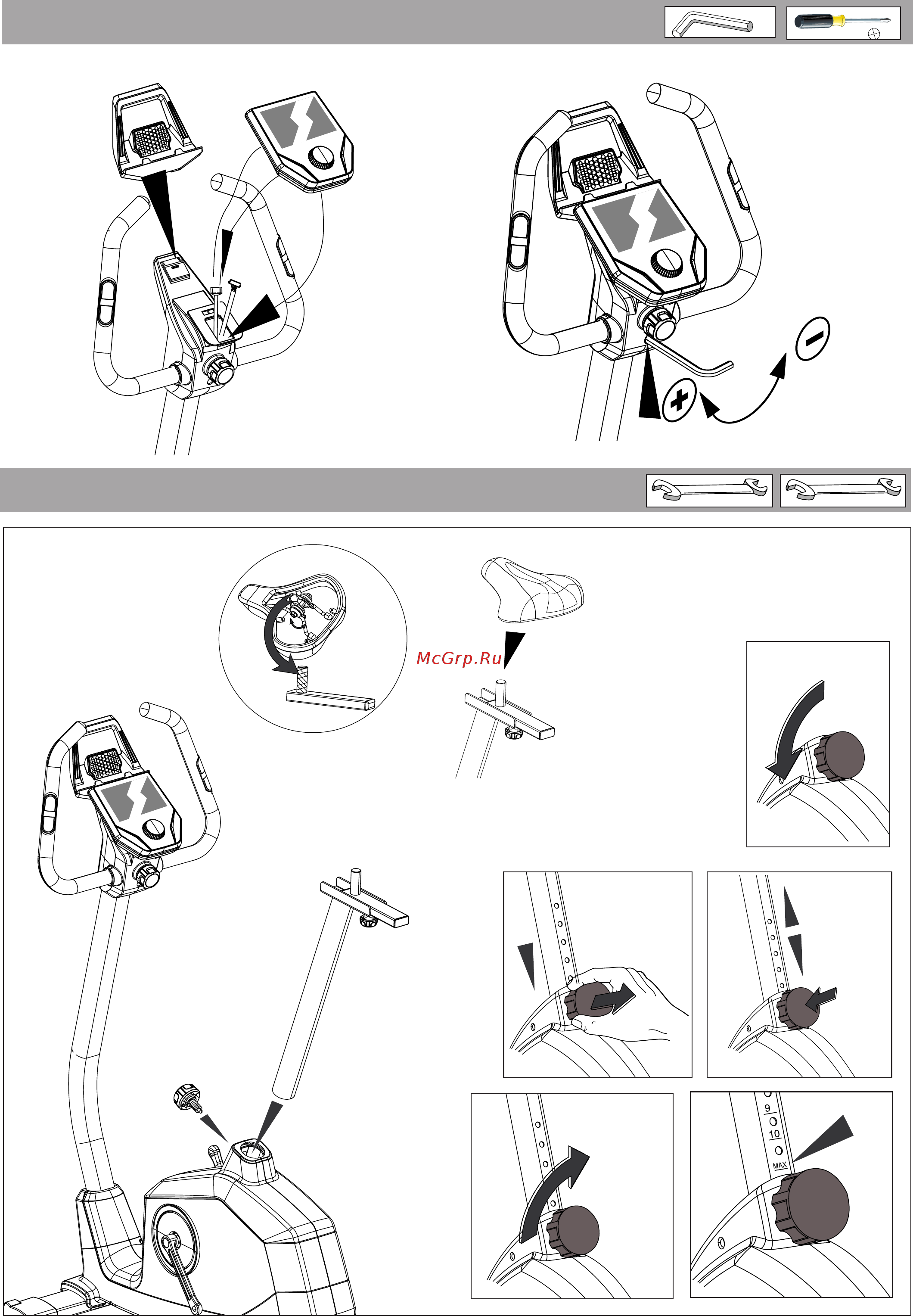 McGrp.Ru

9
10
MAX