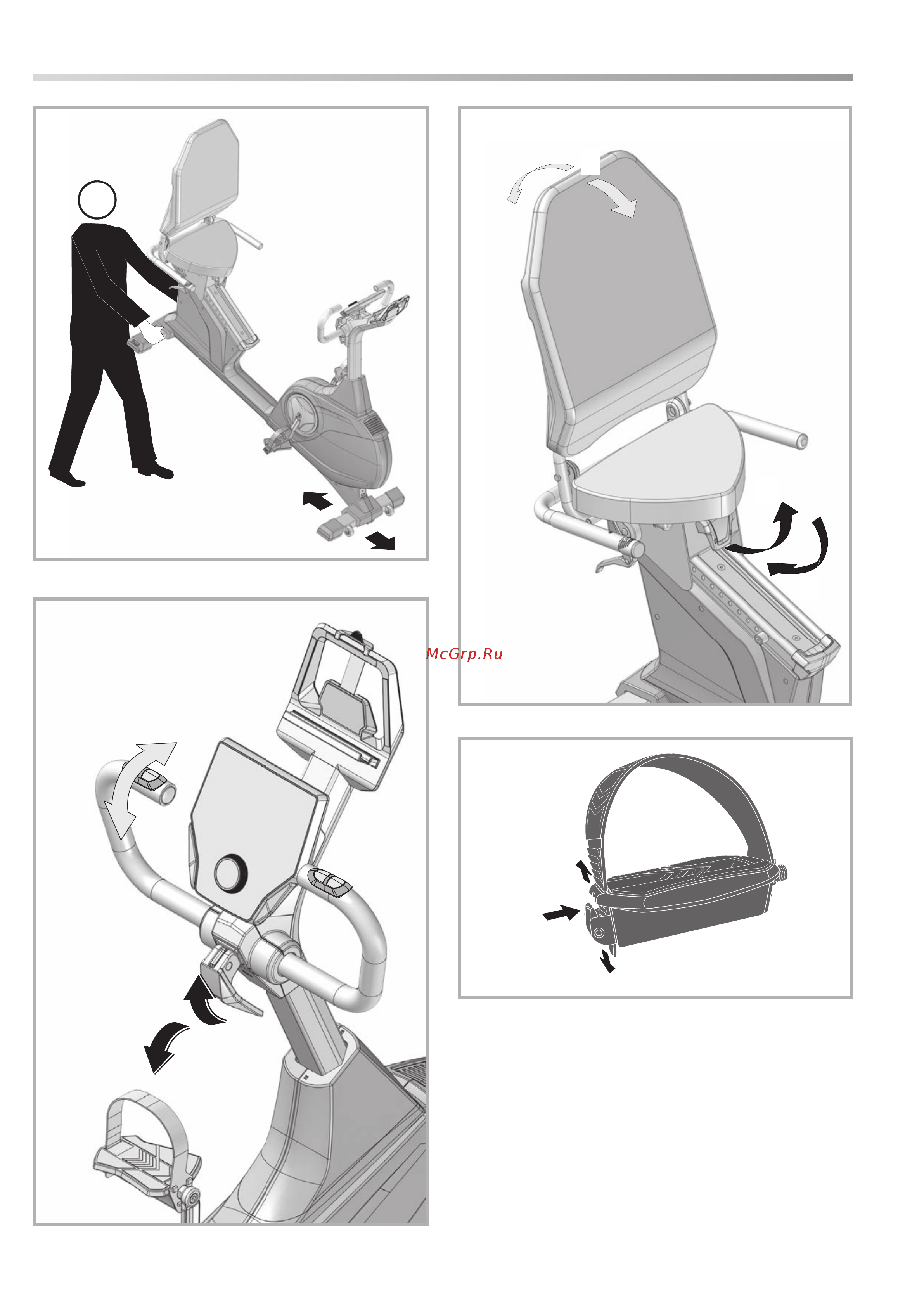 McGrp.Ru