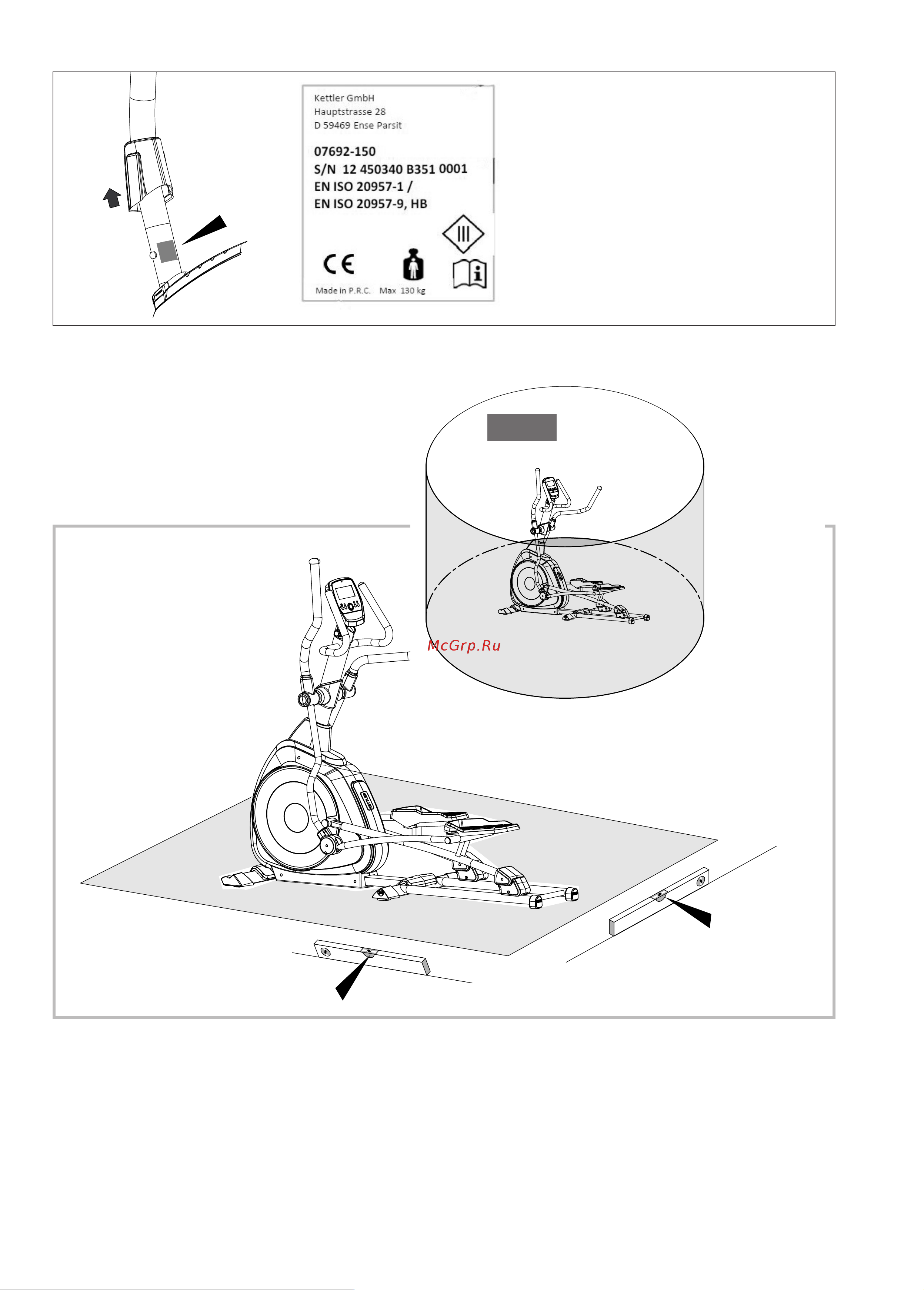 Kettler GmbH
Hauptstrasse 28
D 59469 Ense Parsit

07692-150
S/N 12 450340 B351 0001
EN ISO 20957-1 /
EN ISO 20957-9, HB

CE

Made in P.R.C. Max 130 kg

McGrp.Ru