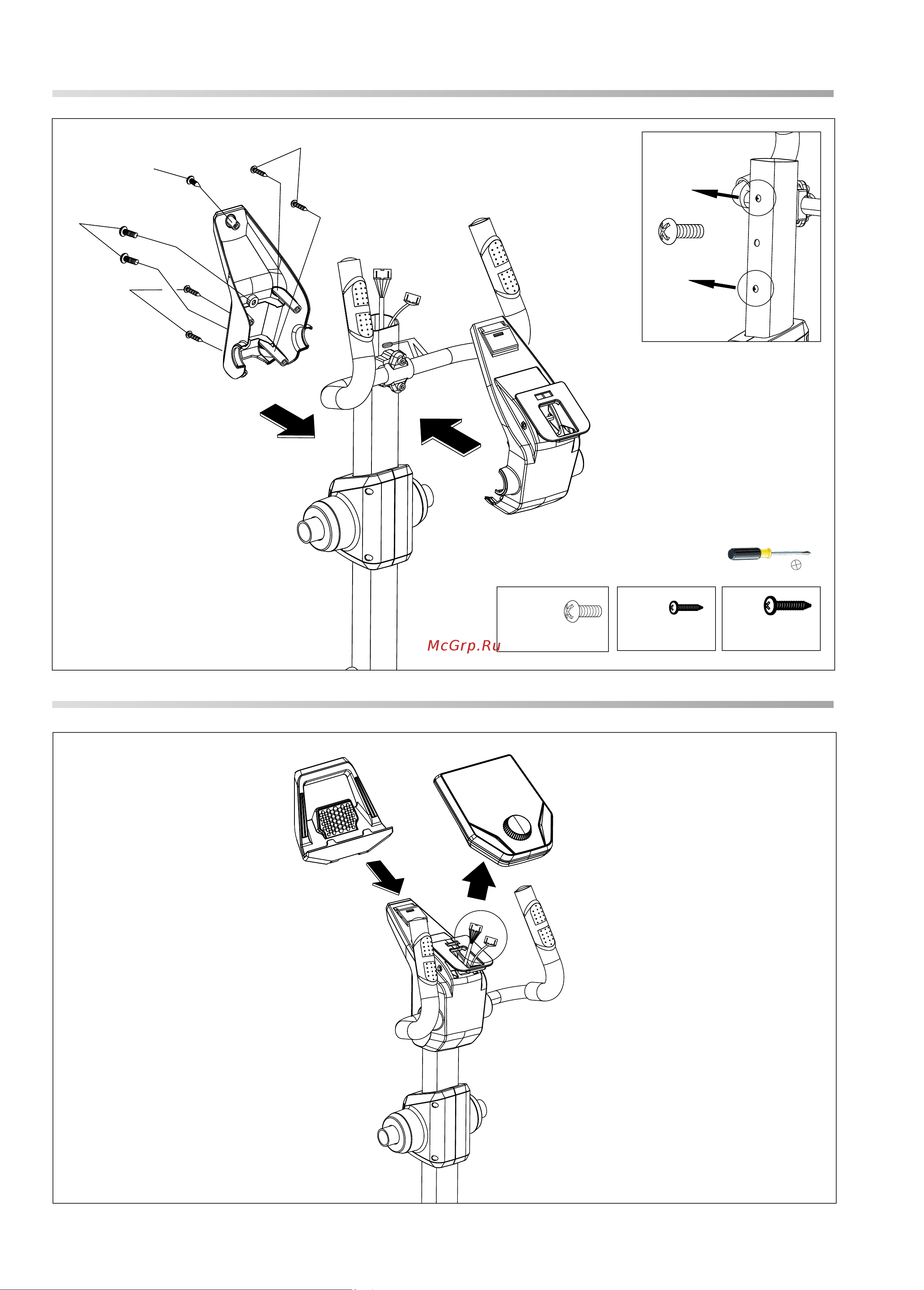 McGrp.Ru