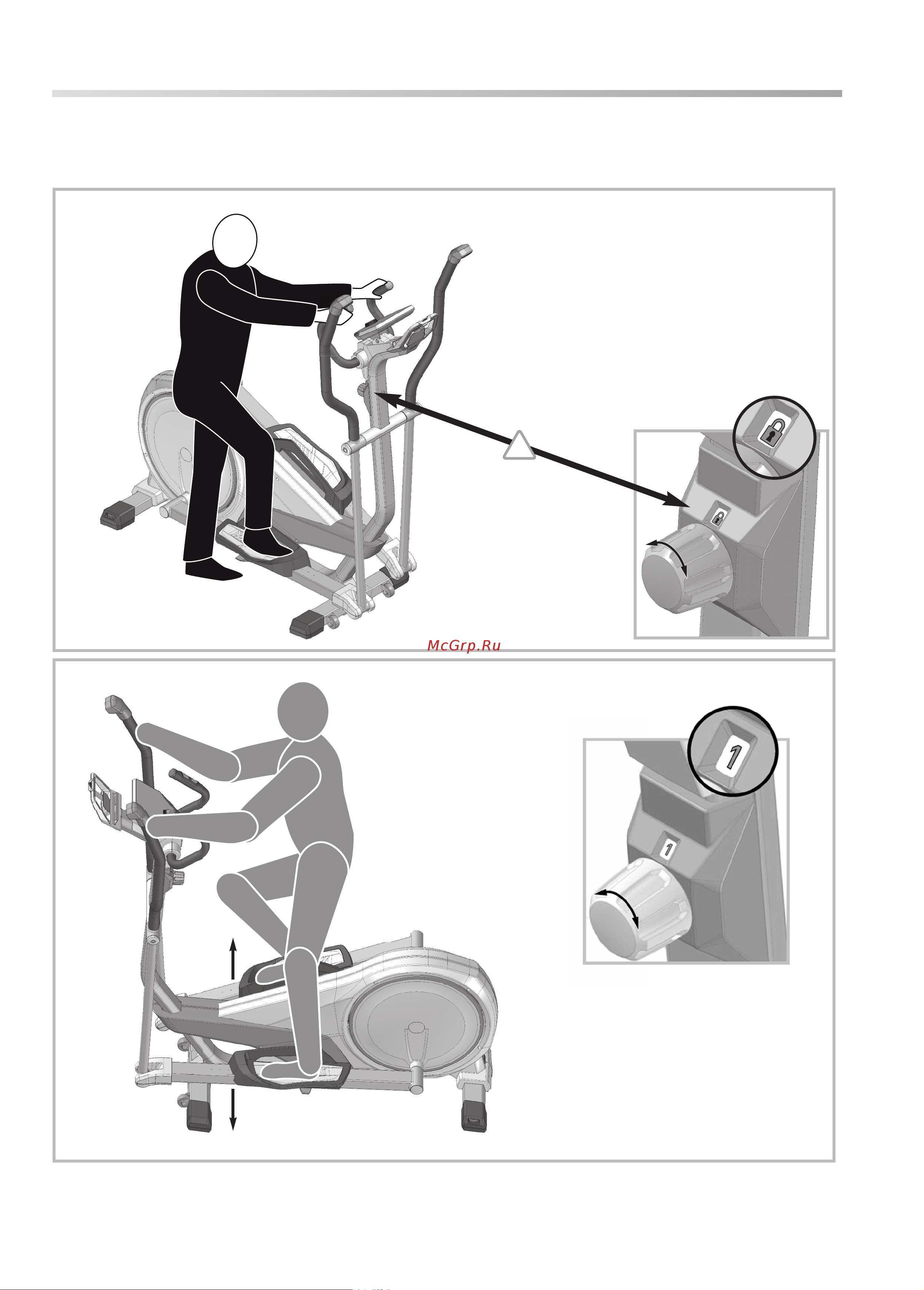 McGrp.Ru

1

1