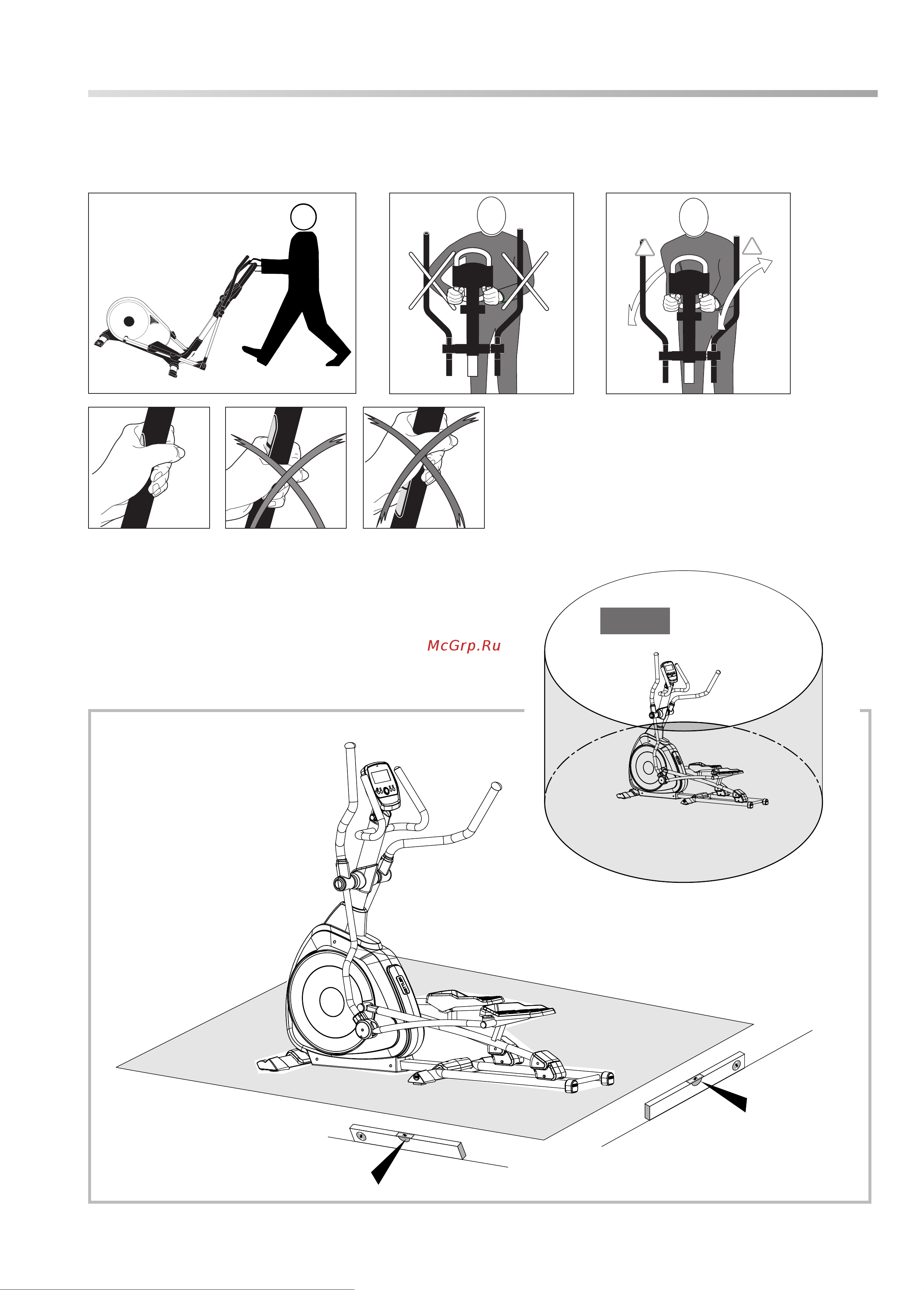 McGrp.Ru