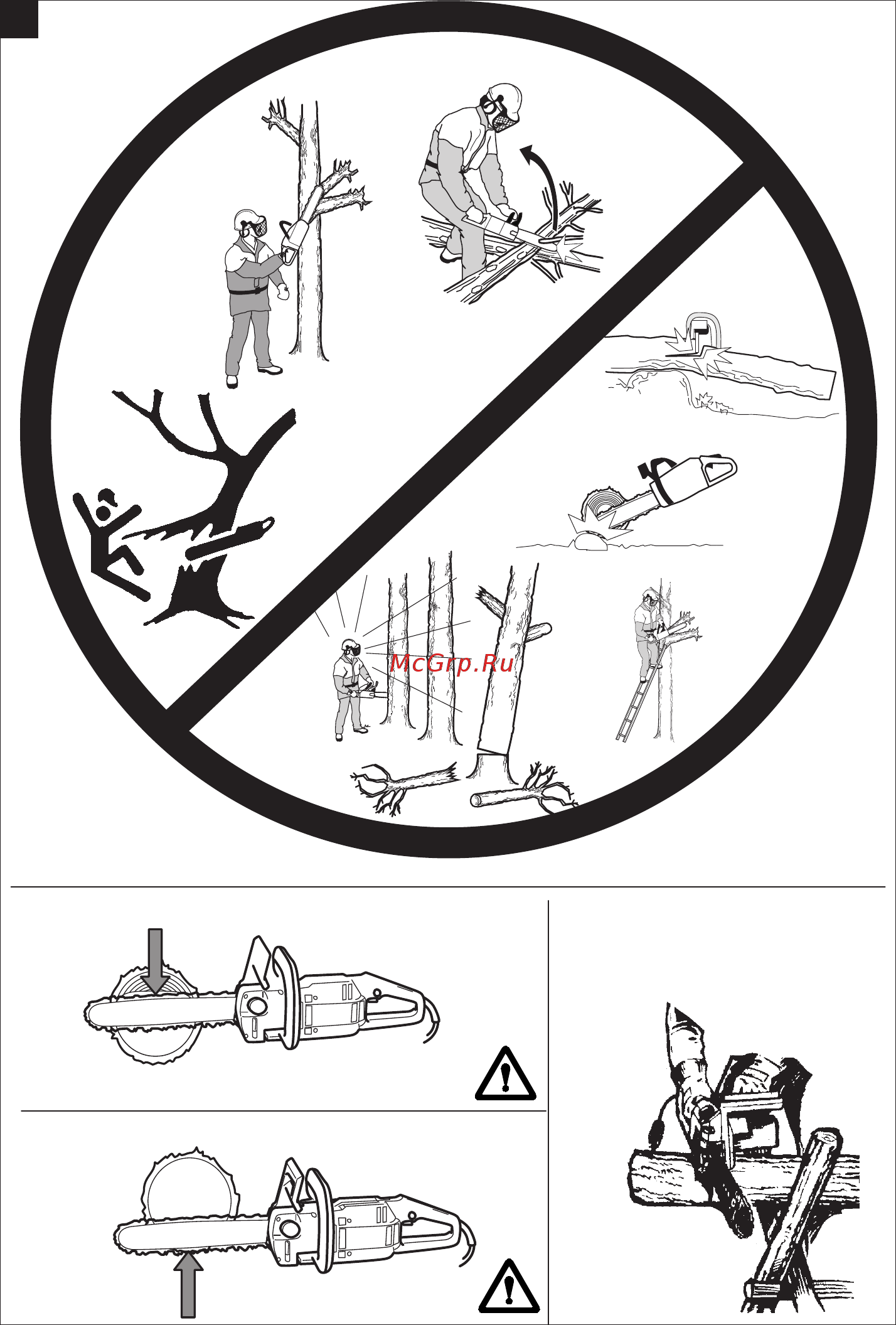 McGrp.Ru