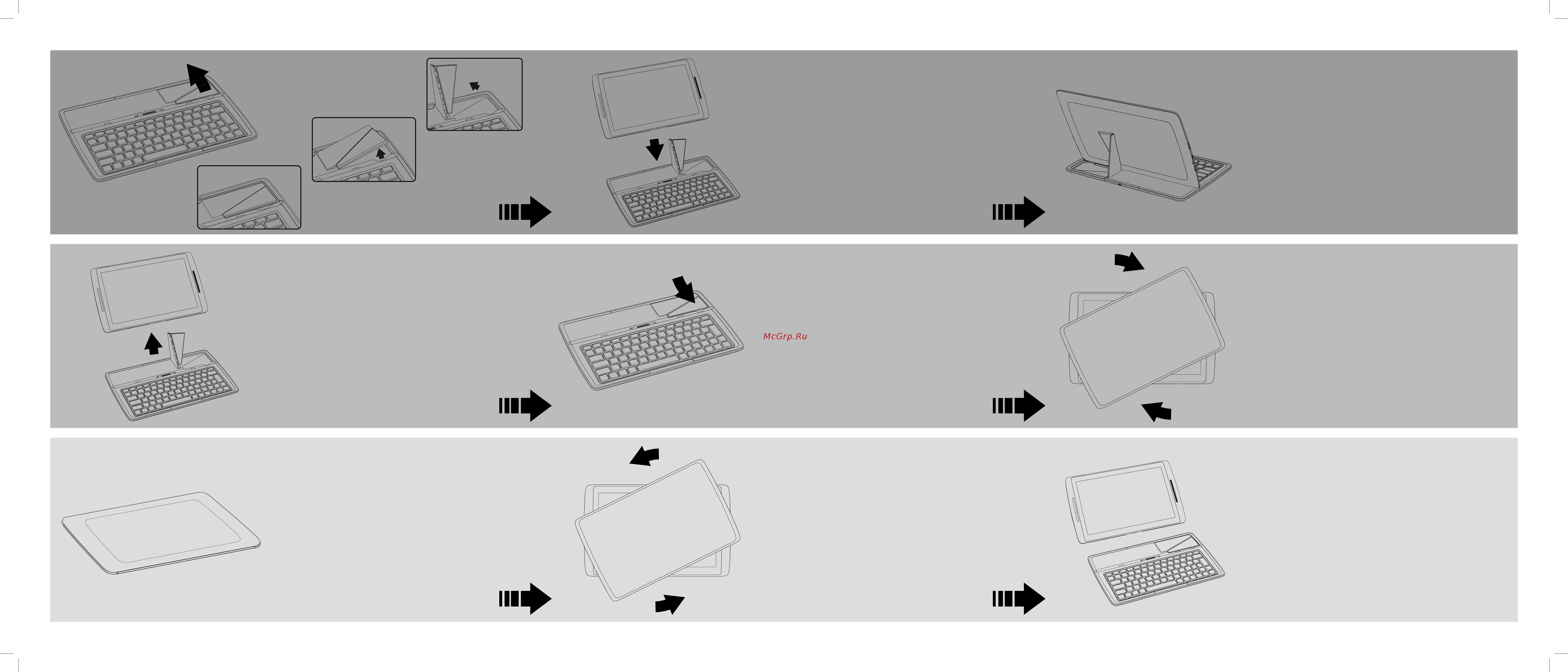 McGrp.Ru