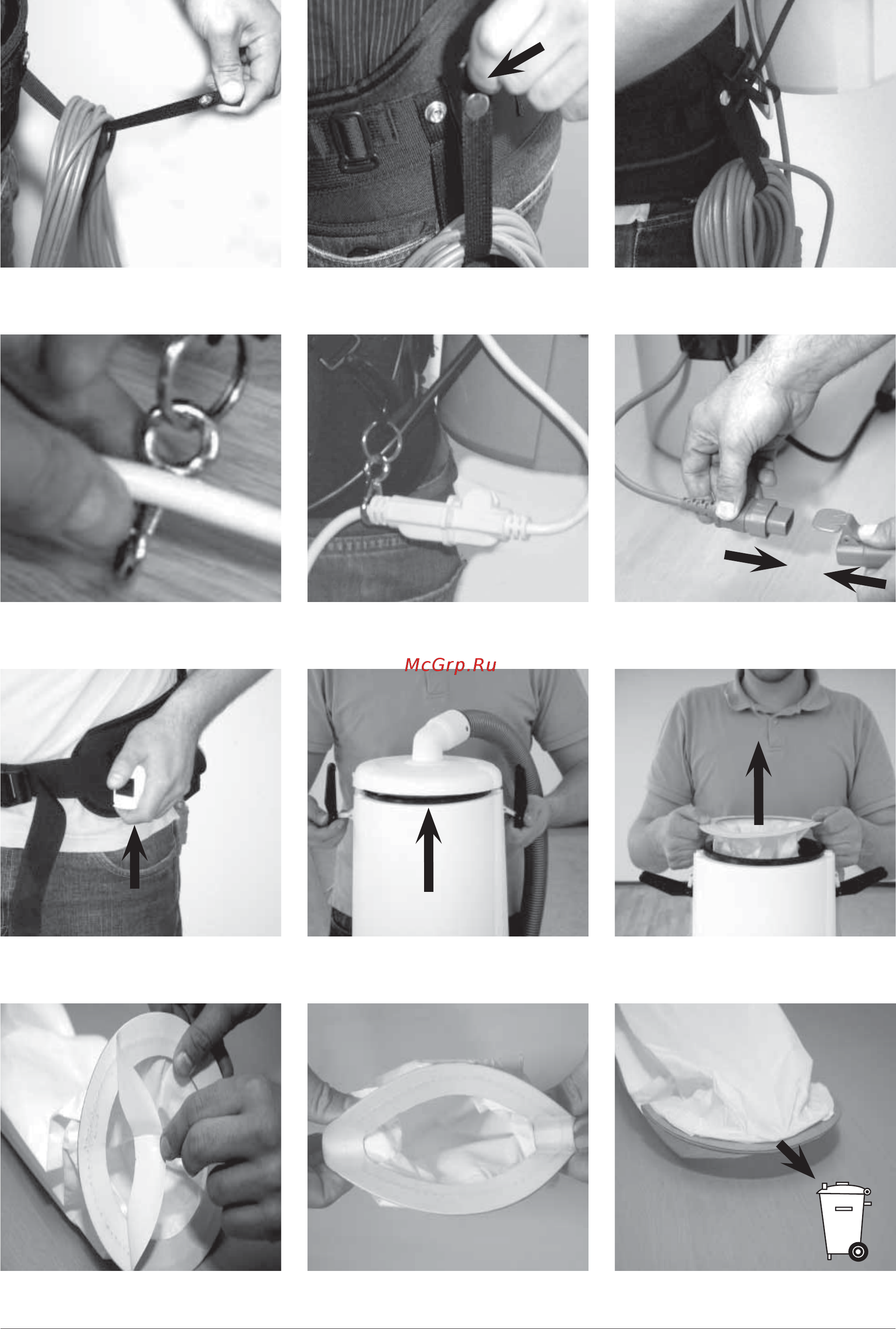 McGrp.Ru