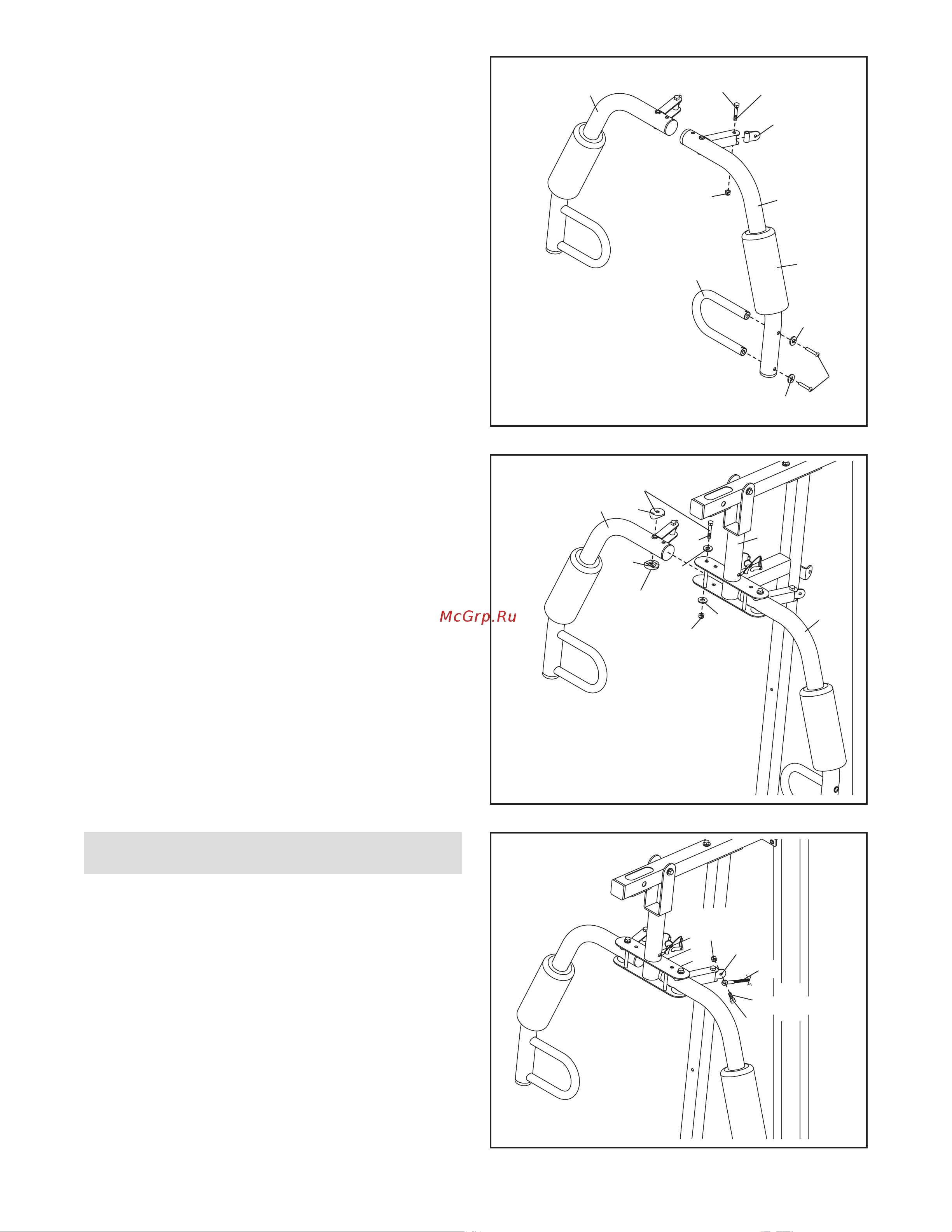 McGrp.Ru