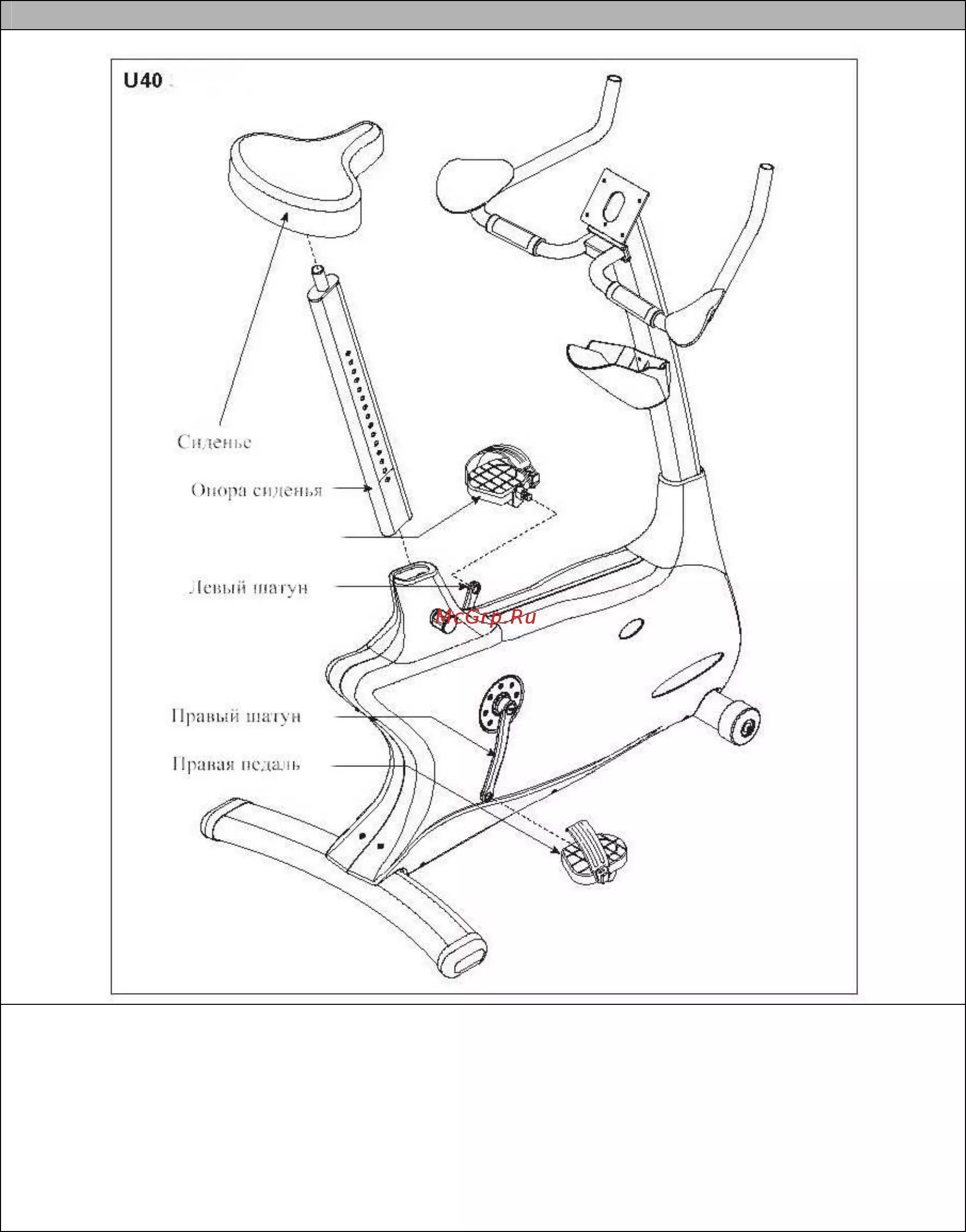 U40

Сиденье

Опора сиденья

Левый шатун

McGrp.Ru

Правый шатун

Правая педаль