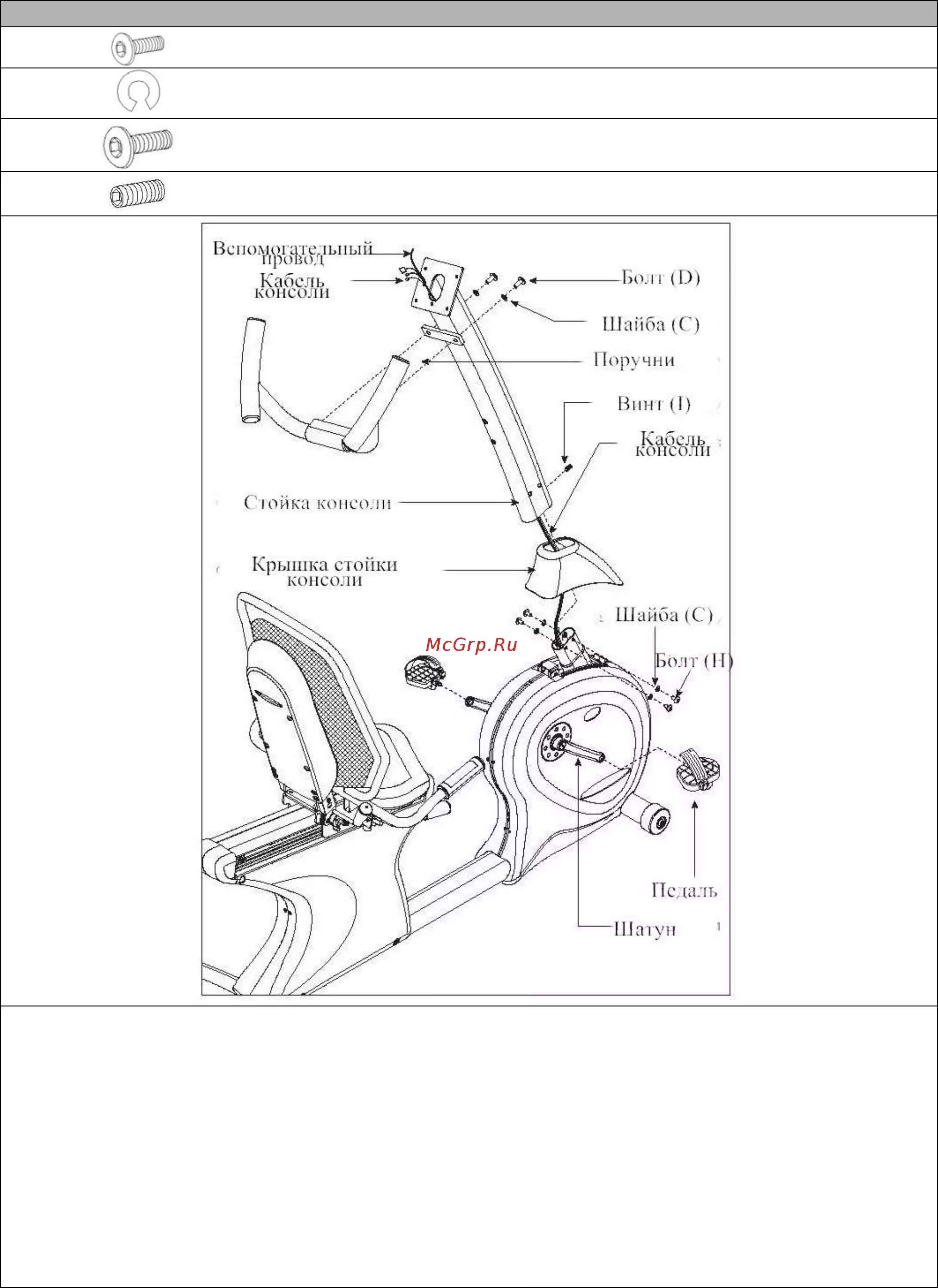 Вспомогательный провод

Кабель консоли

Болт (D)

Шайба (C)

Поручни

Винт (I)

Кабель консоли

Стойка консоли

Крышка стойки консоли

Шайба (C)

McGrp.Ru

Болт (H)

Педаль

Шатун