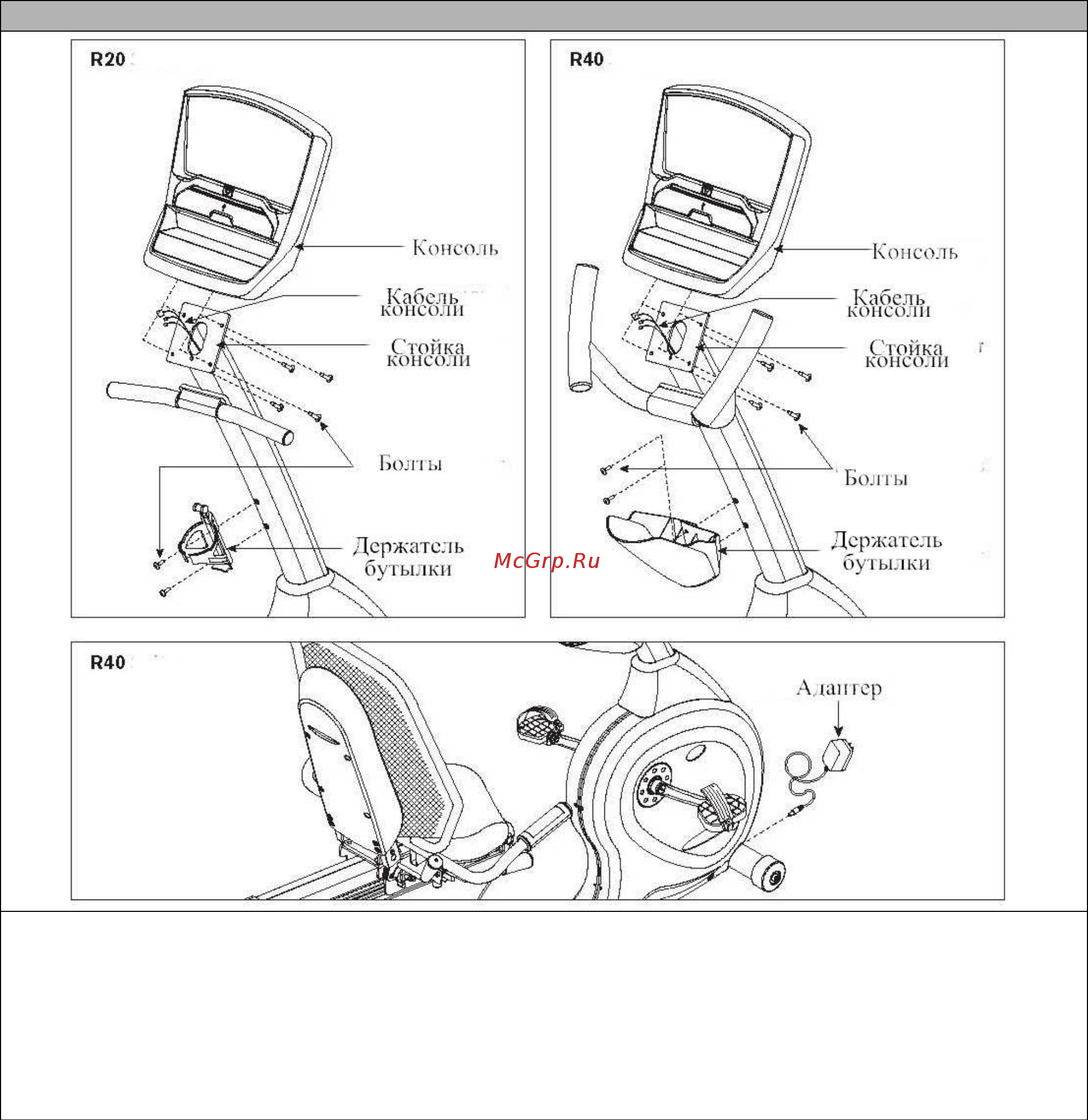 R20

Консоль

Кабель консоли

Стойка консоли

Болты

Держатель бутылки

R40

Консоль

Кабель консоли

Стойка консоли

Болты

Держатель бутылки

McGrp.Ru

R40

Адаптер