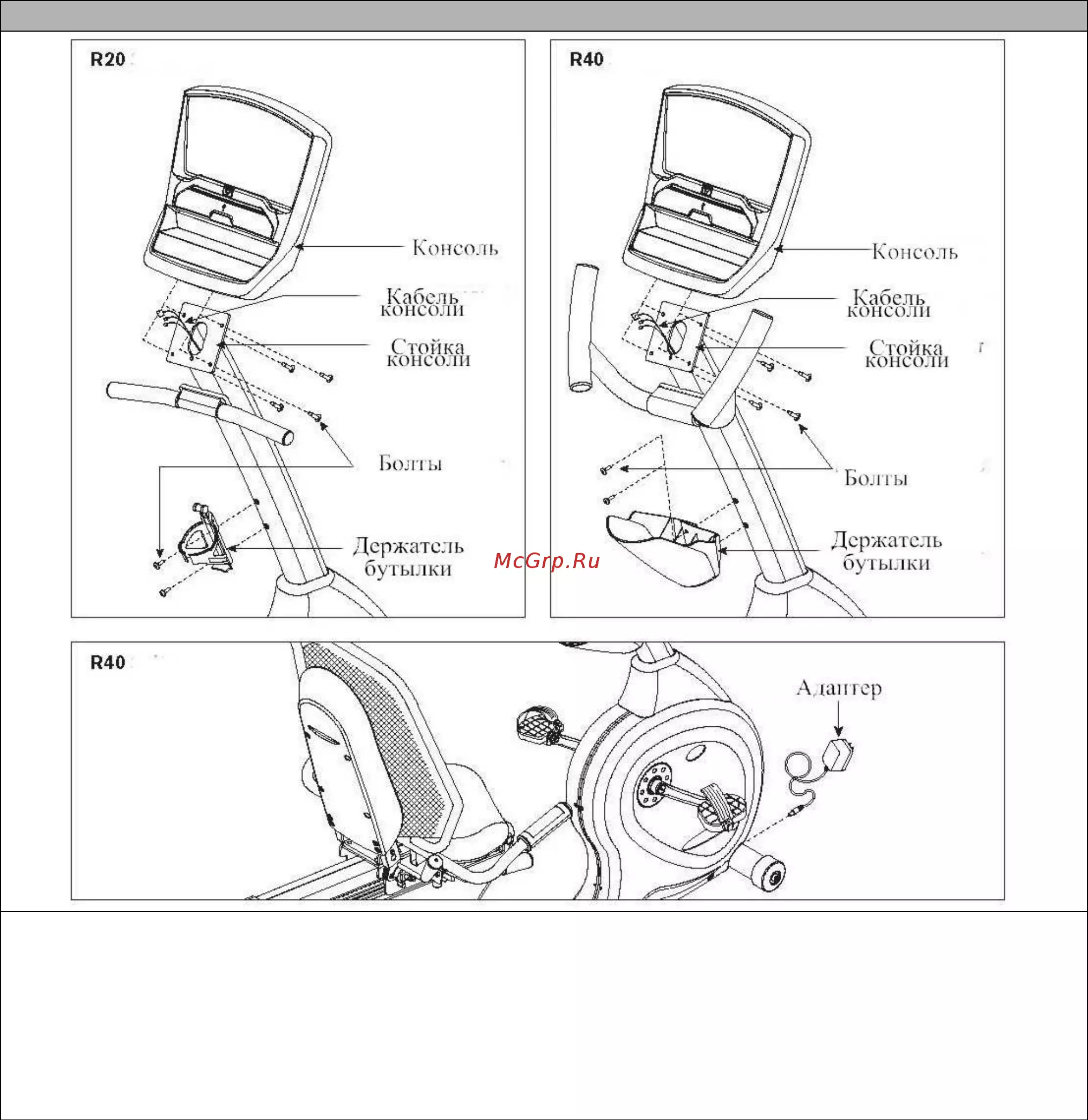 R20

Консоль

Кабель консоли

Стойка консоли

Болты

Держатель бутылки

R40

Консоль

Кабель консоли

Стойка консоли

Болты

Держатель бутылки

McGrp.Ru

R40

Адаптер