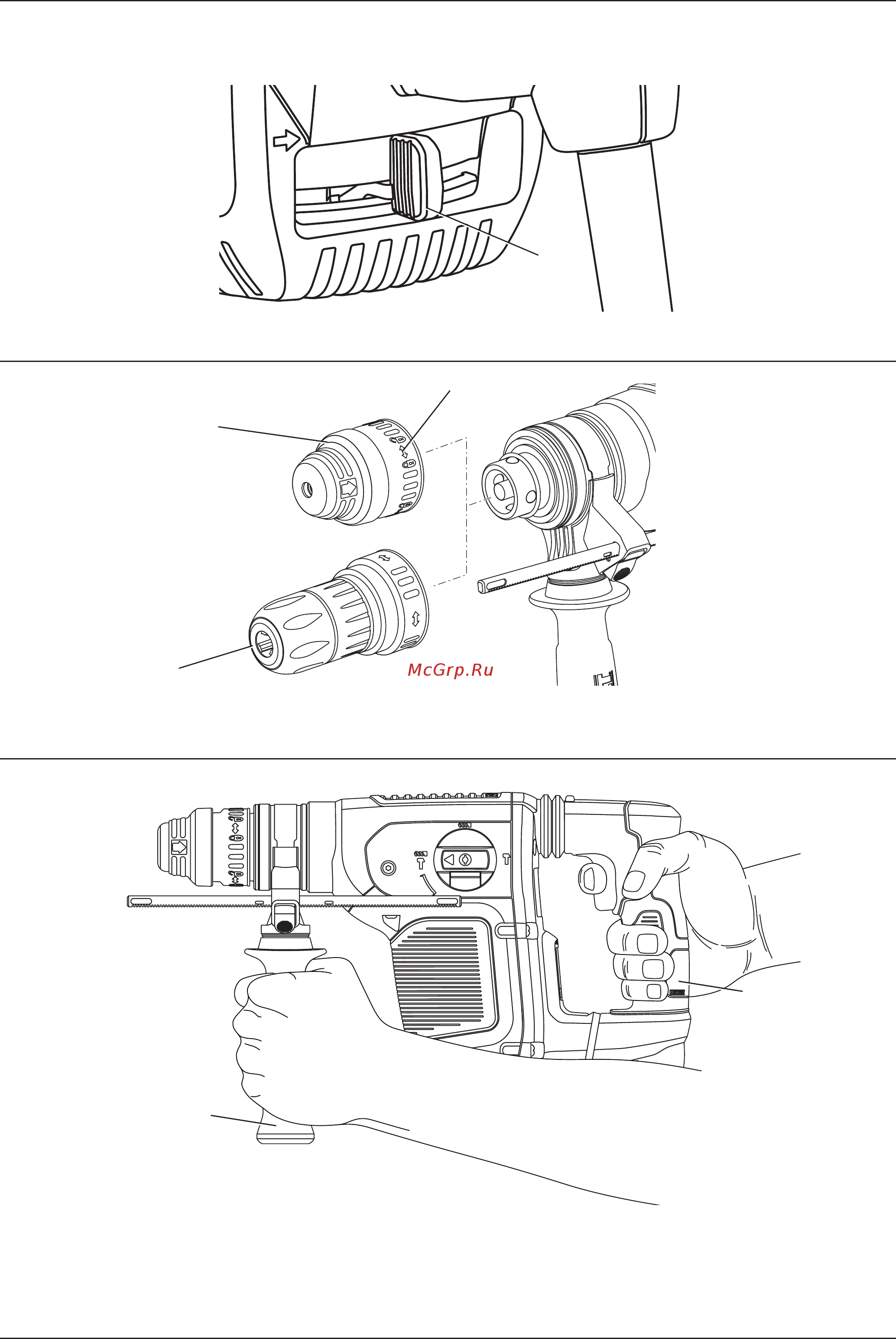 McGrp.Ru