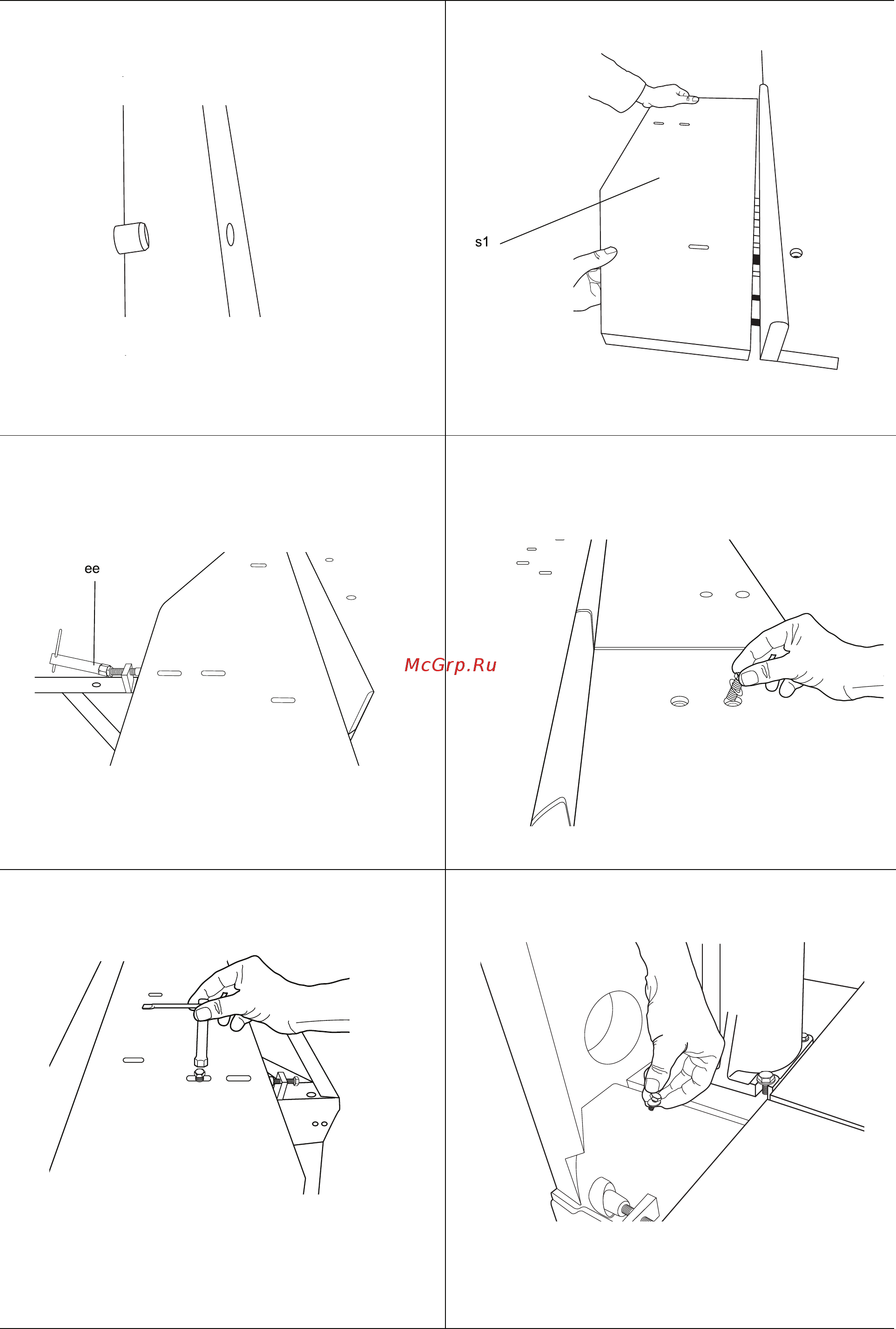 s1

ee

McGrp.Ru