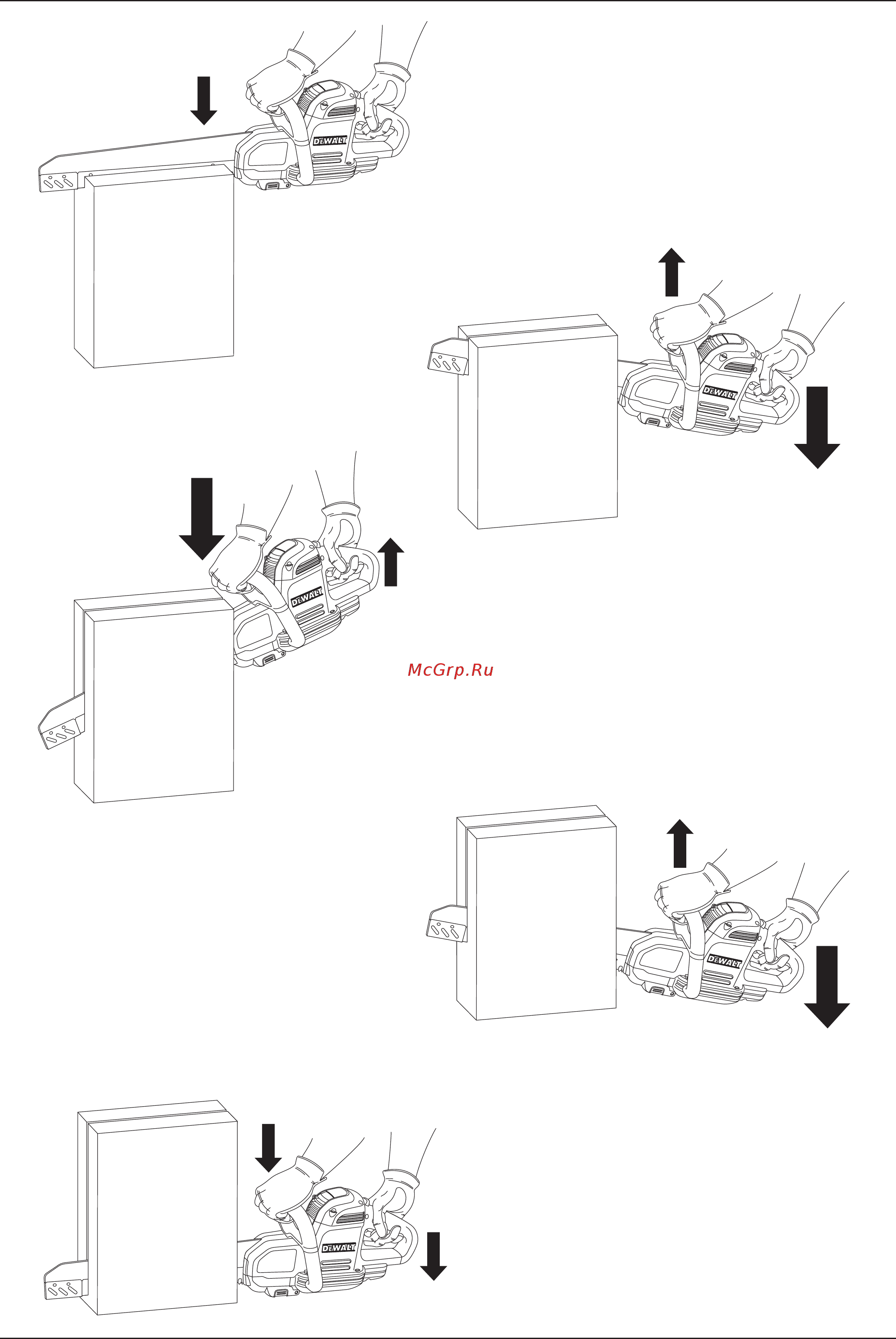 DEWALT

DEWALT

DEWALT

McGrp.Ru

DEWALT

DEWALT