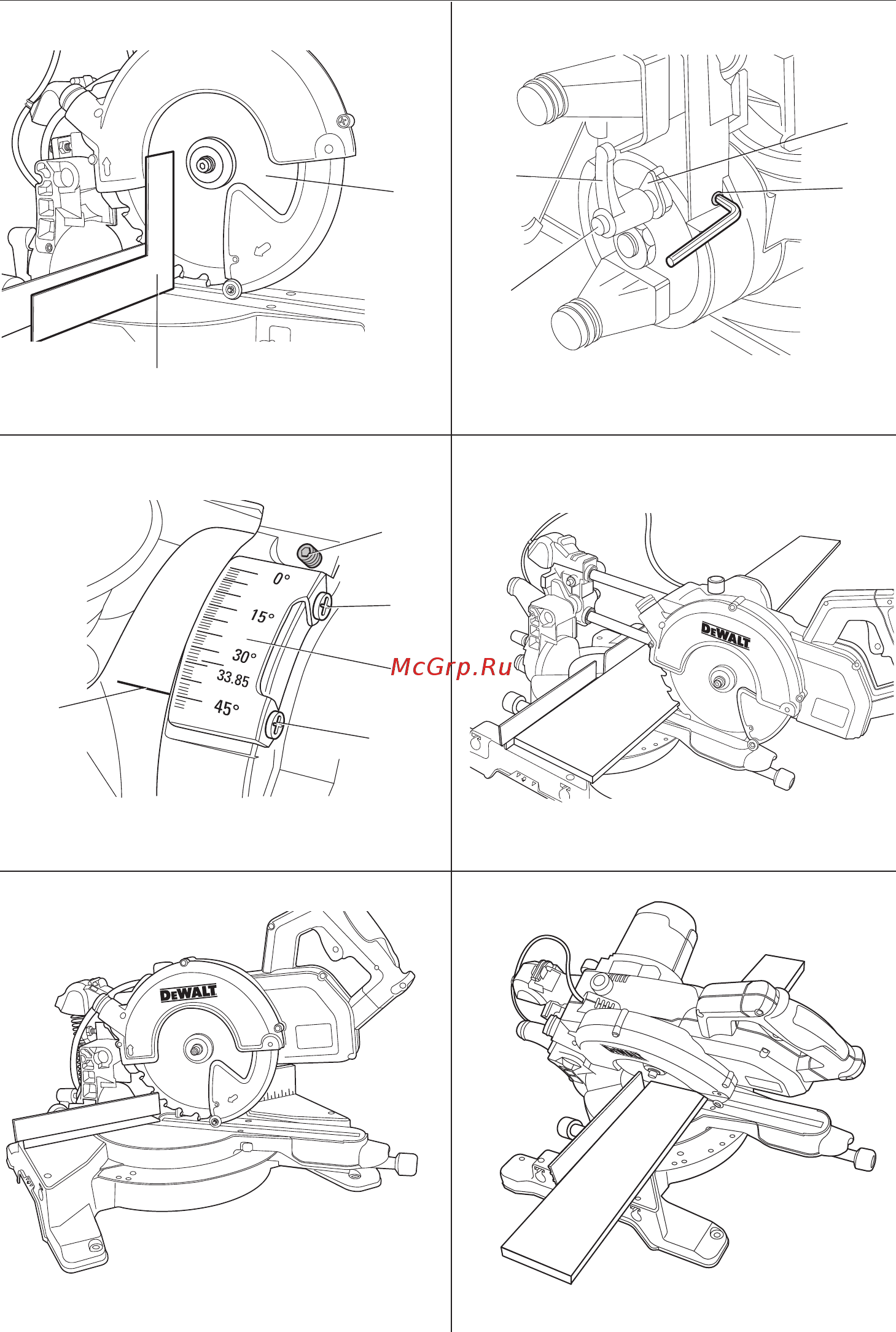 0°
15°
30°
33.85
45°

McGrp.Ru

DEWALT

DEWALT