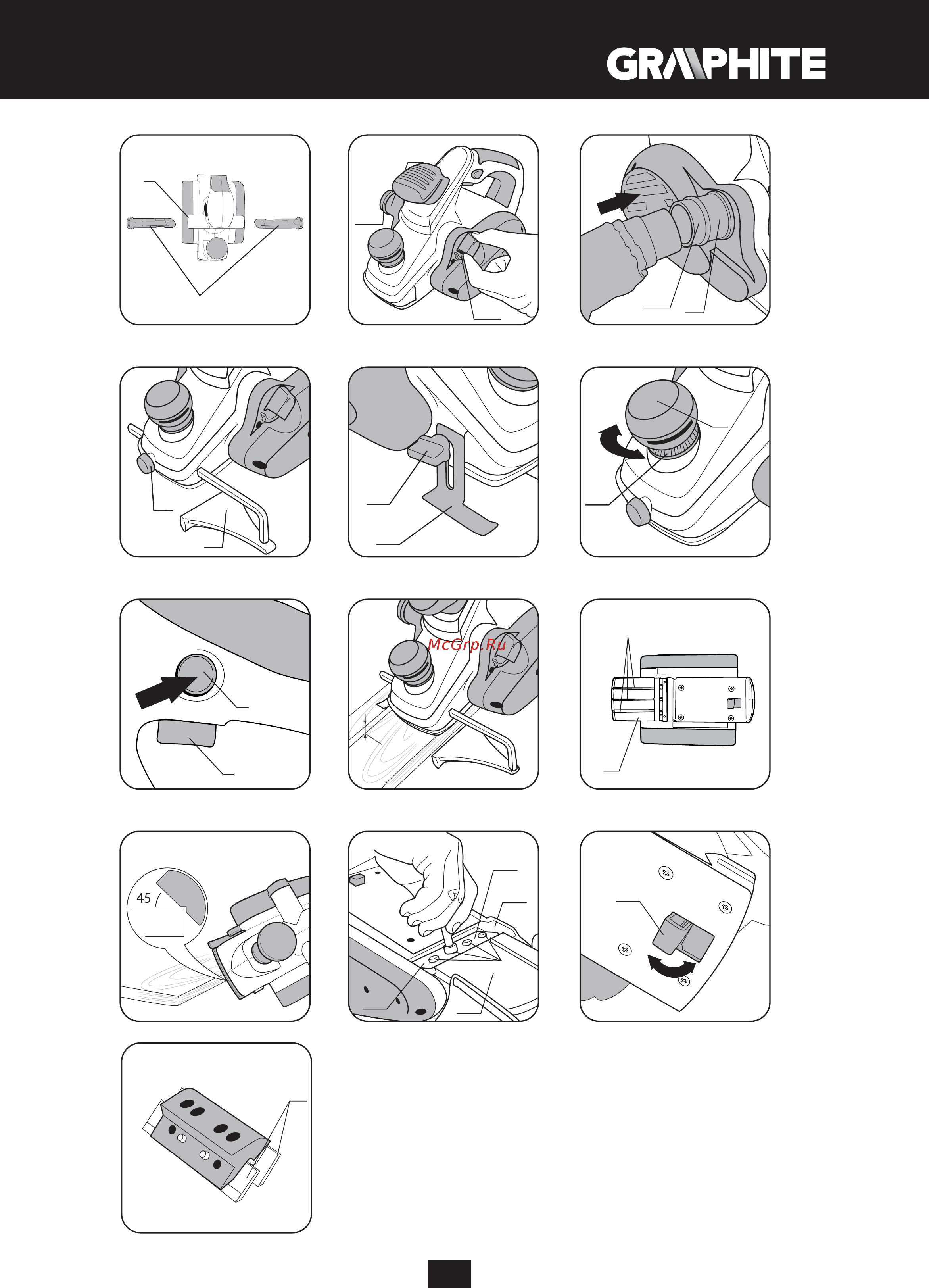 GRAPHITE

McGrp.Ru

45