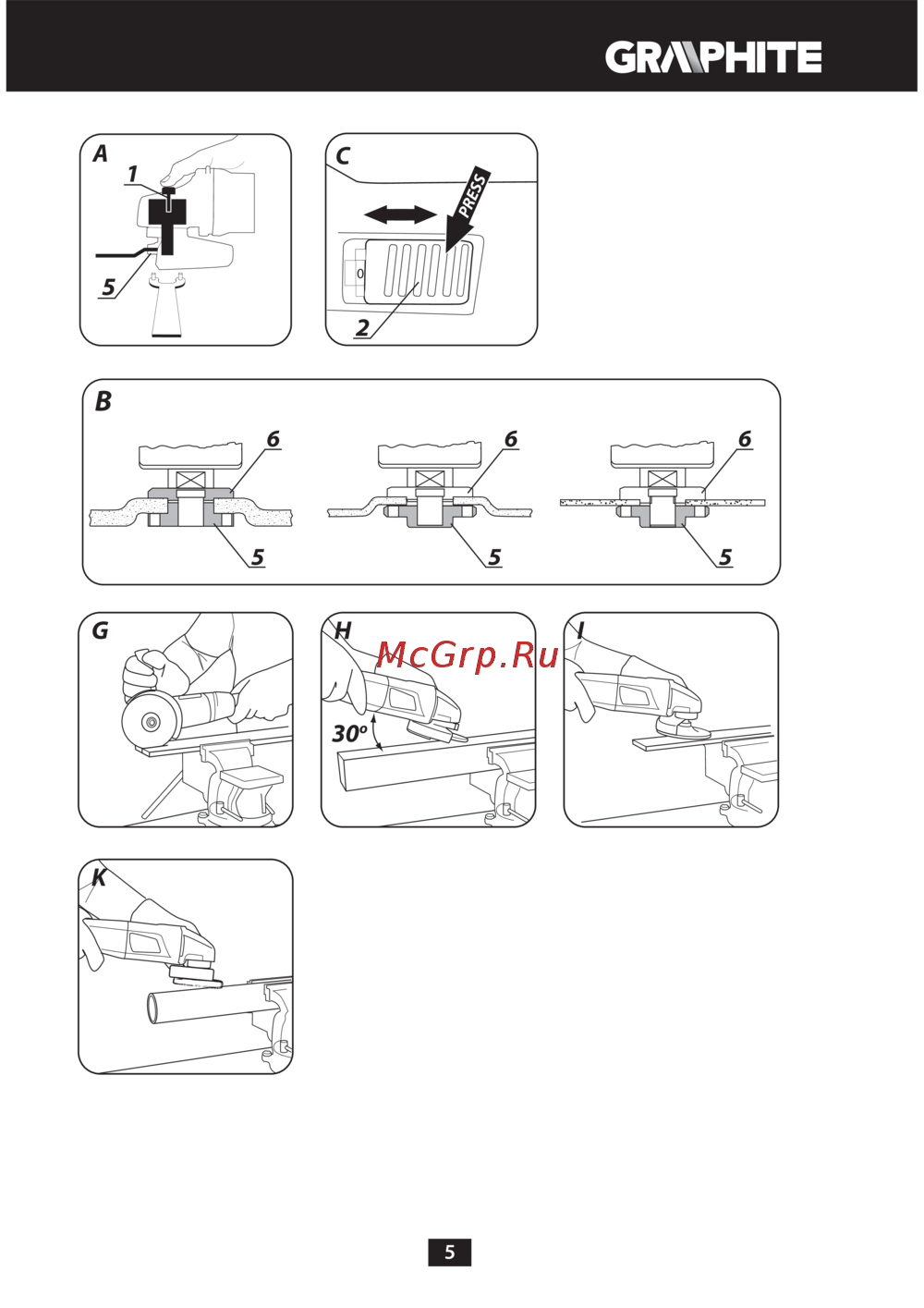 GRAPHITE

A
1
5

C
PRESS
0
2

B
6
5
6
5
6
5

G

H
McGrp.Ru
30°

I

K

5