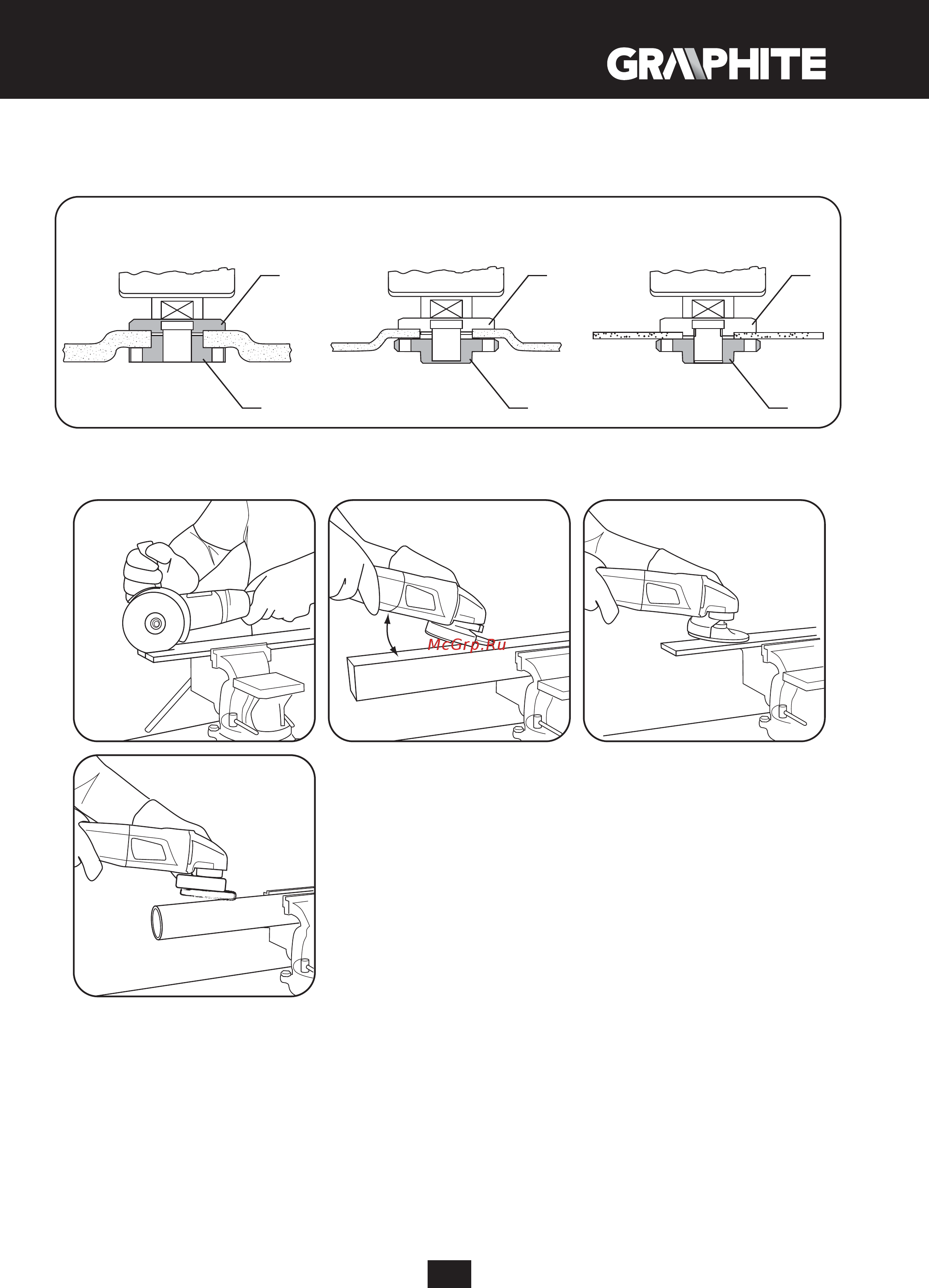 GRAPHITE

McGrp.Ru