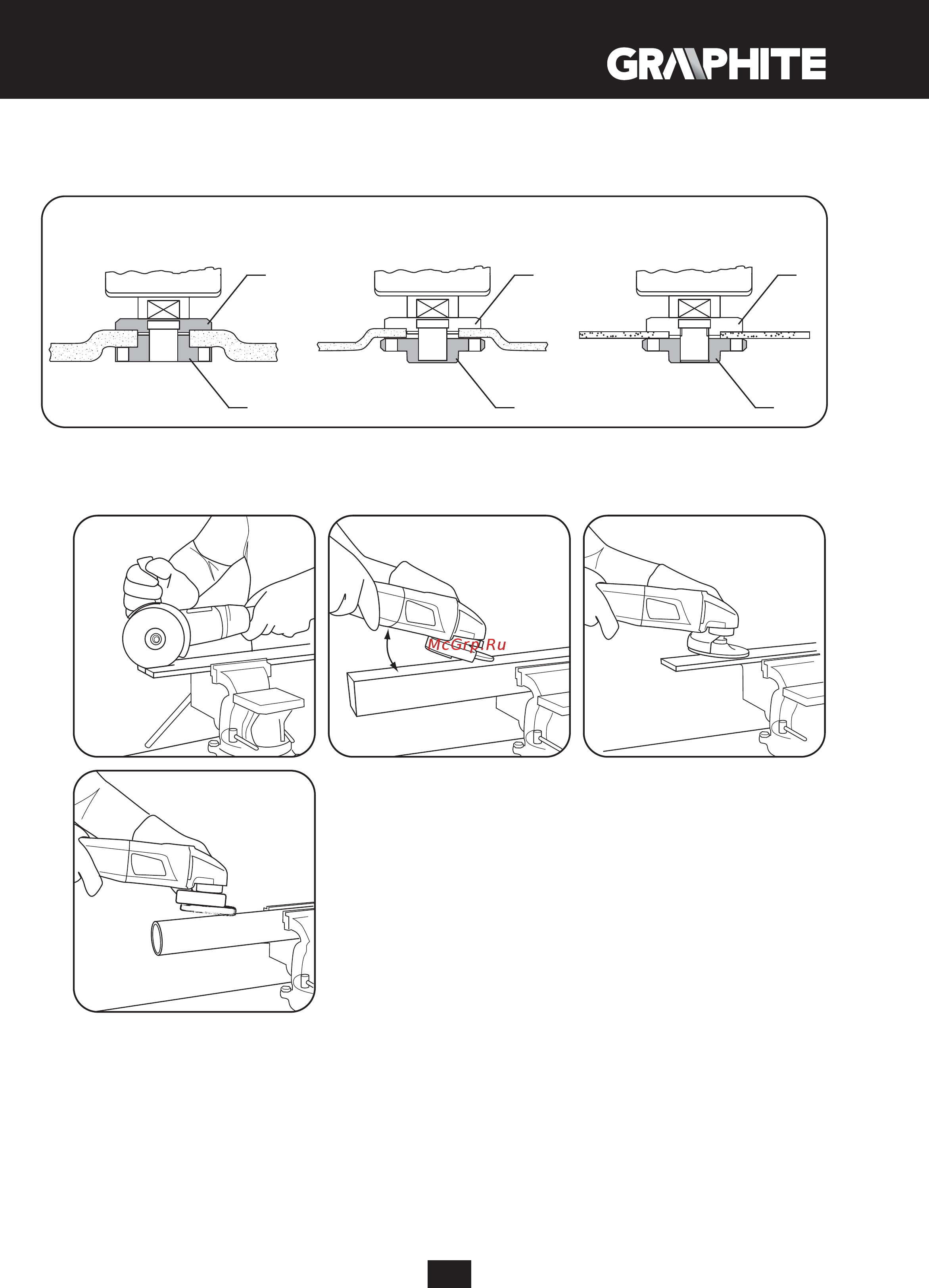 GRAPHITE

McGrp.Ru