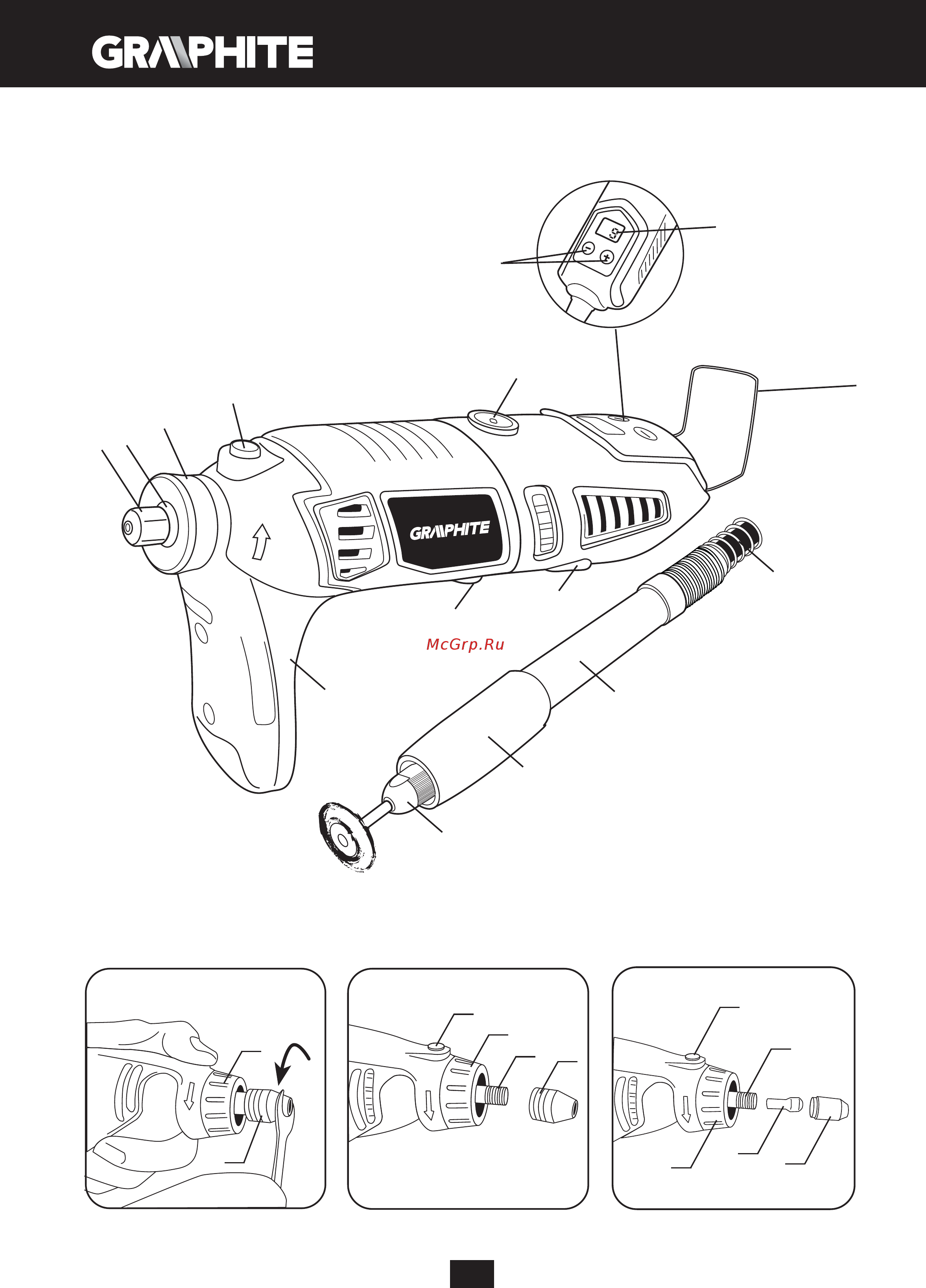 GRAPHITE

GRAPHITE

McGrp.Ru