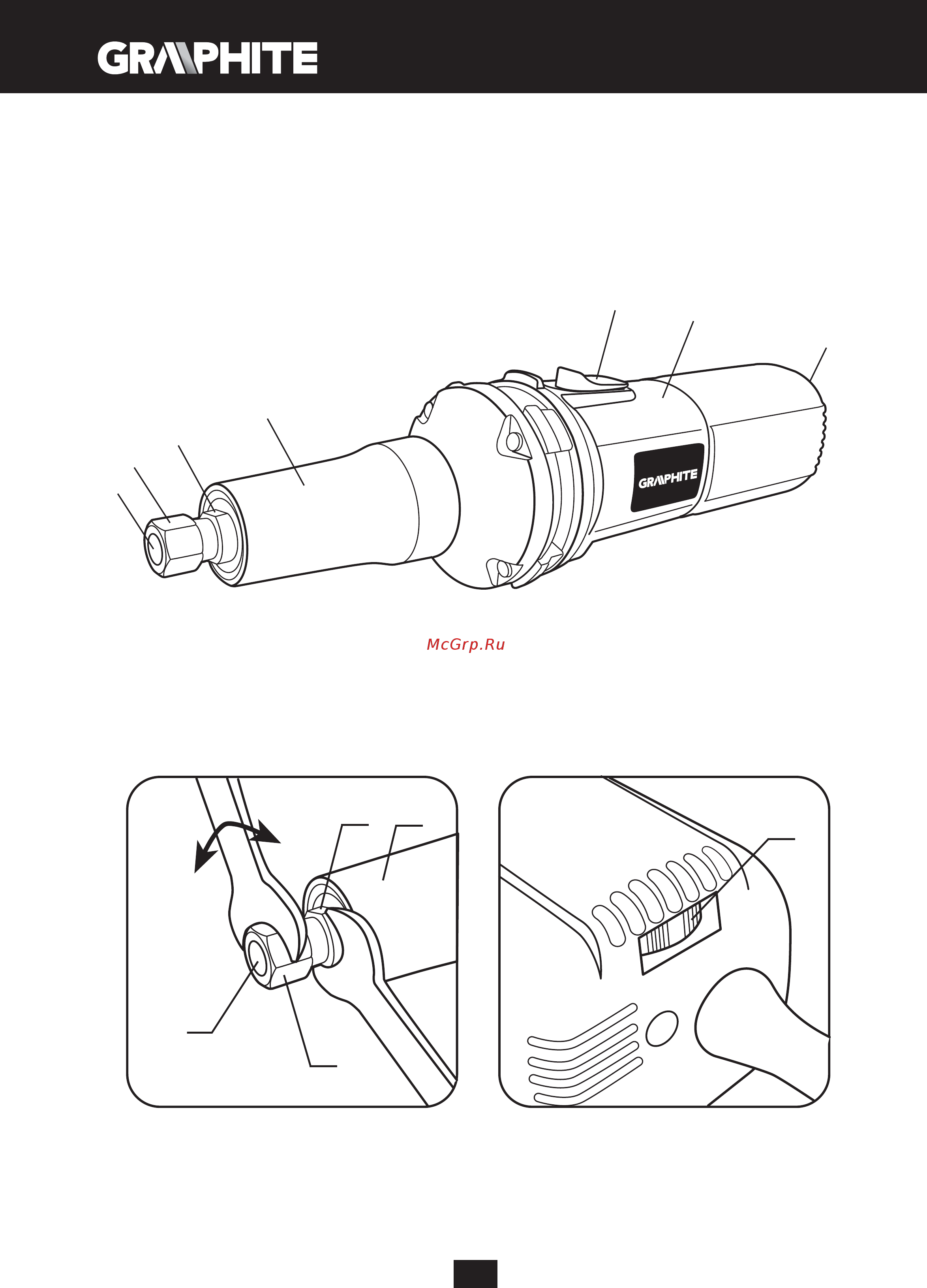 GRAPHITE

GRAPHITE

McGrp.Ru