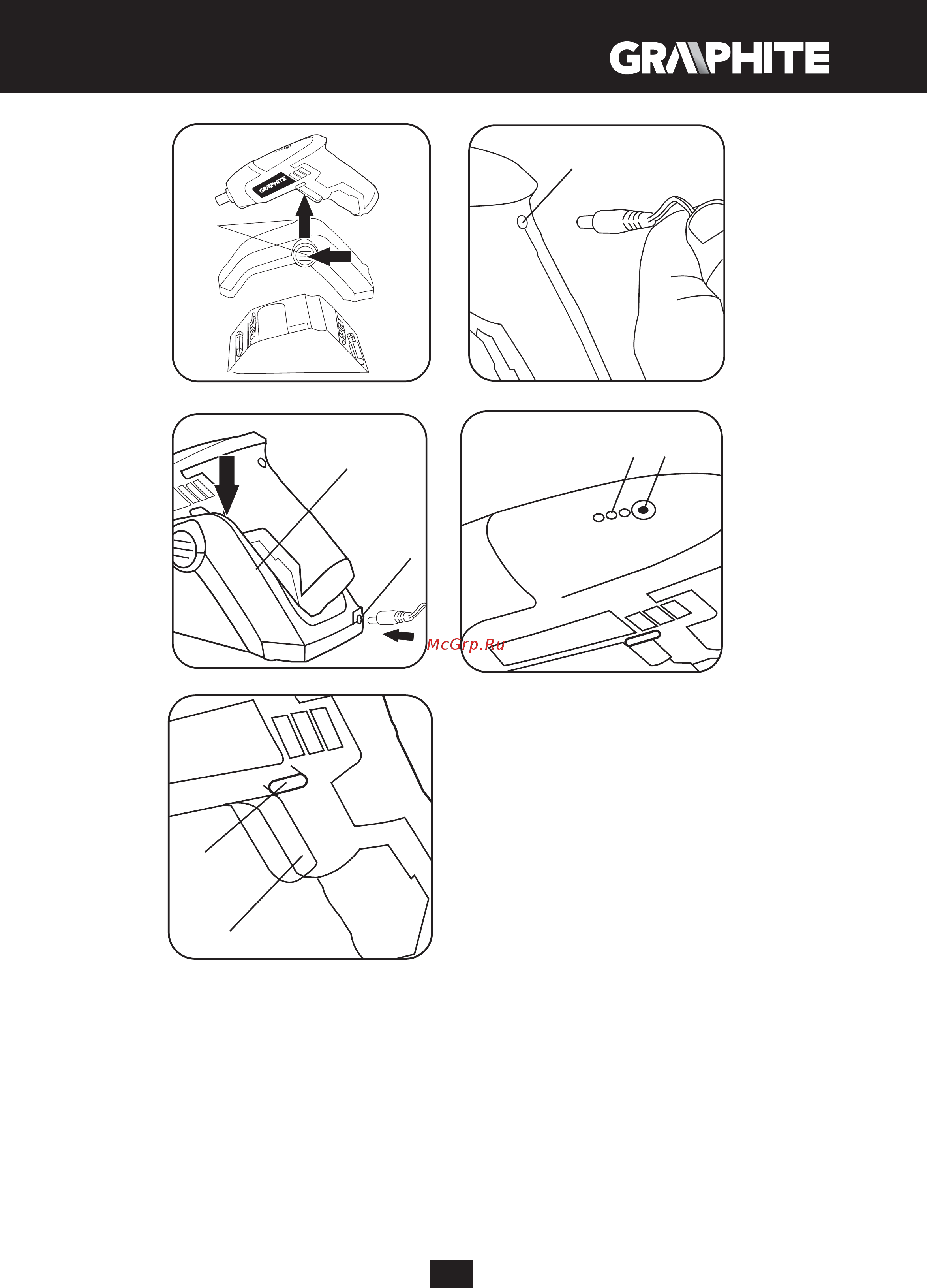 GRAPHITE

GRAPHITE

McGrp.Ru