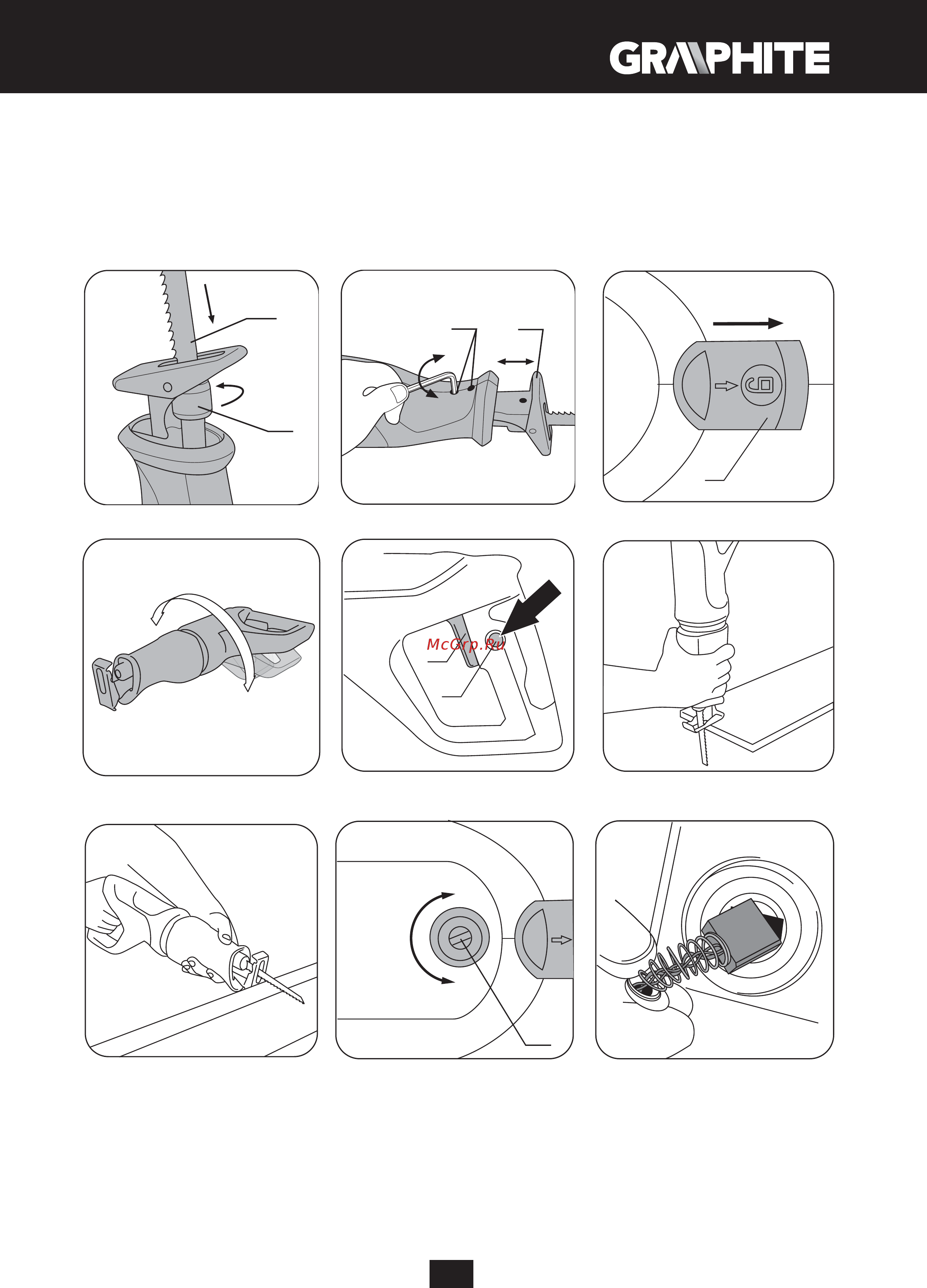 GRAPHITE

McGrp.Ru