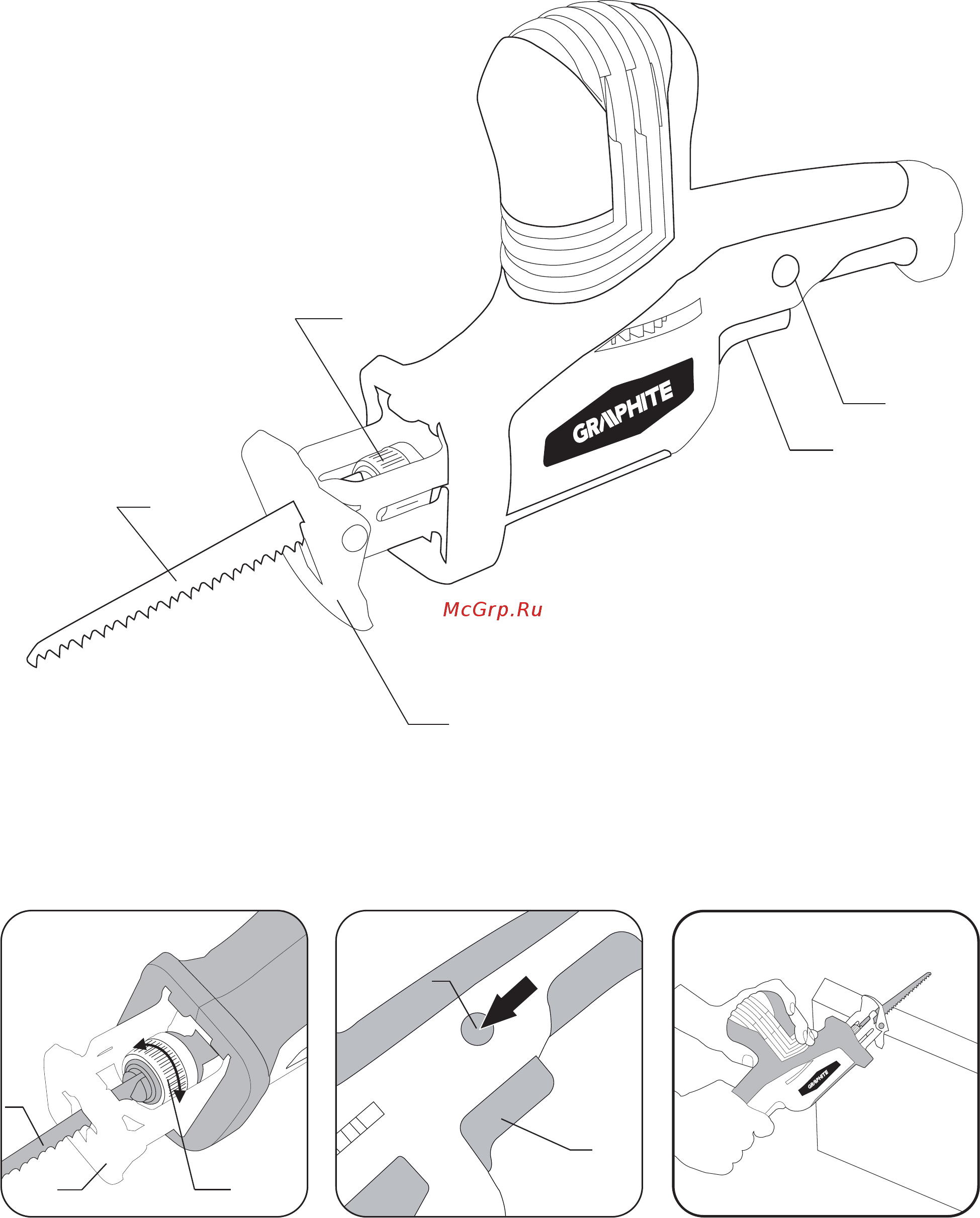 GRAPHITE

McGrp.Ru

GRAPHITE