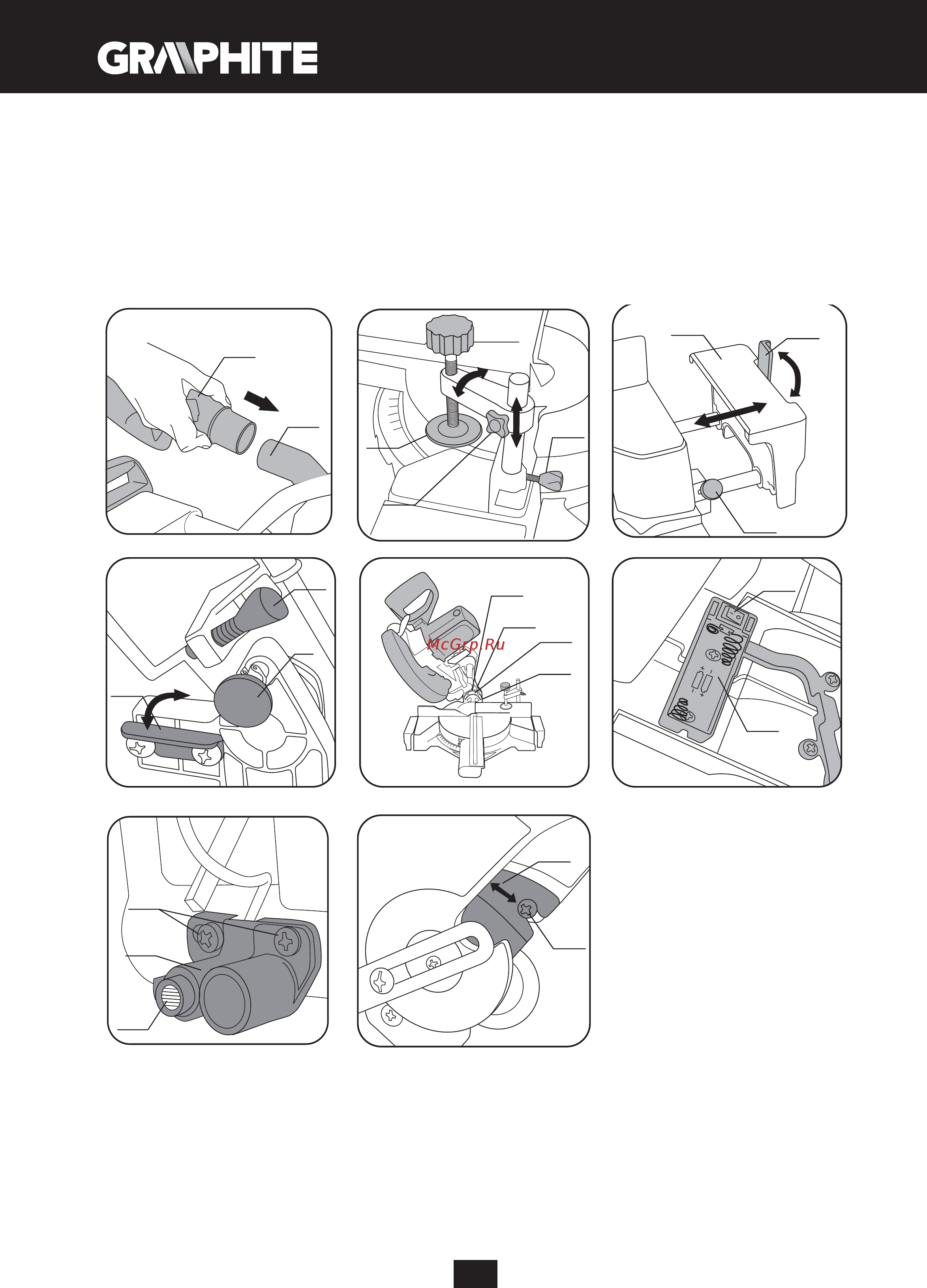 GRAPHITE

McGrp.Ru