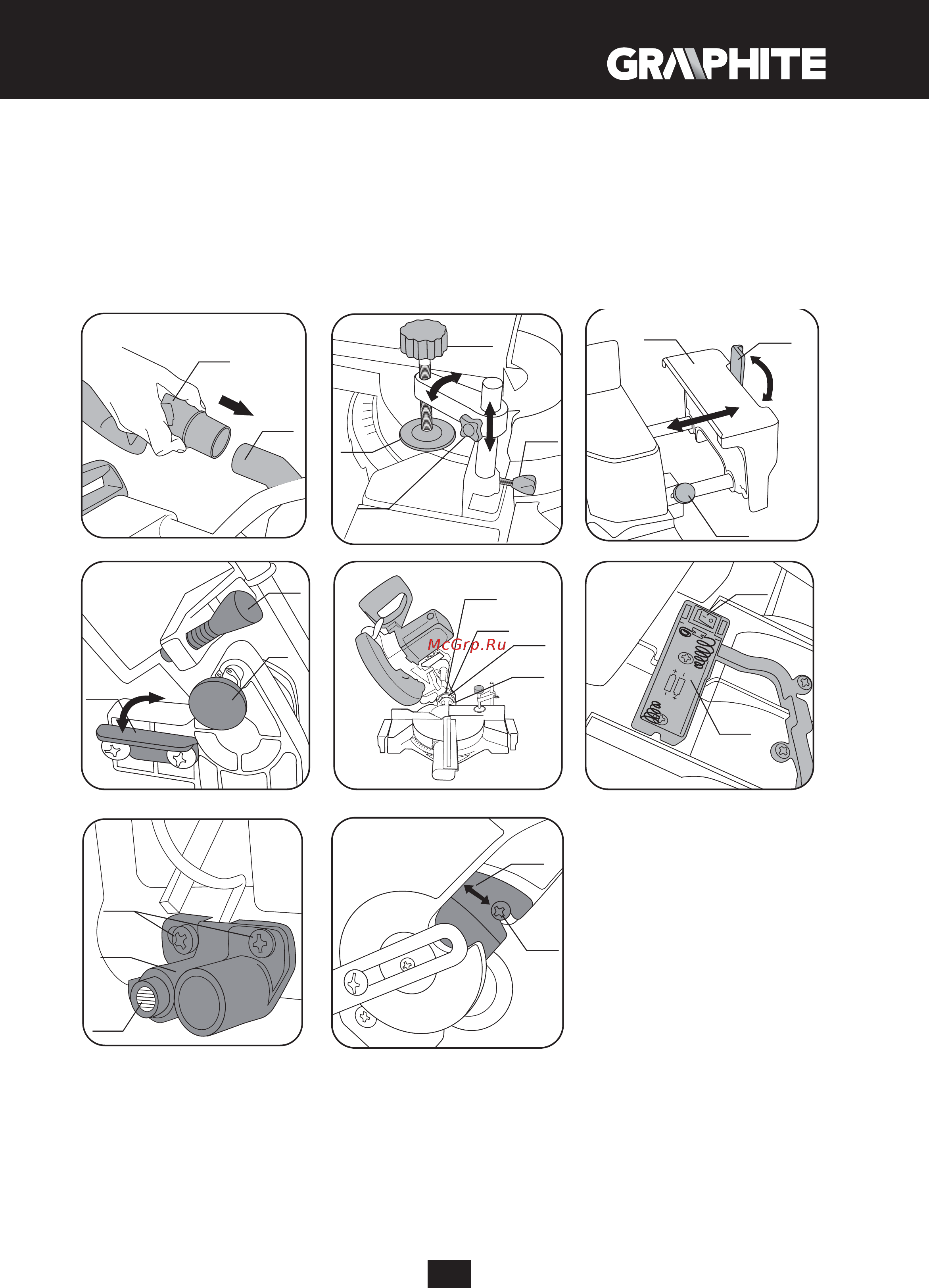 GRAPHITE

McGrp.Ru