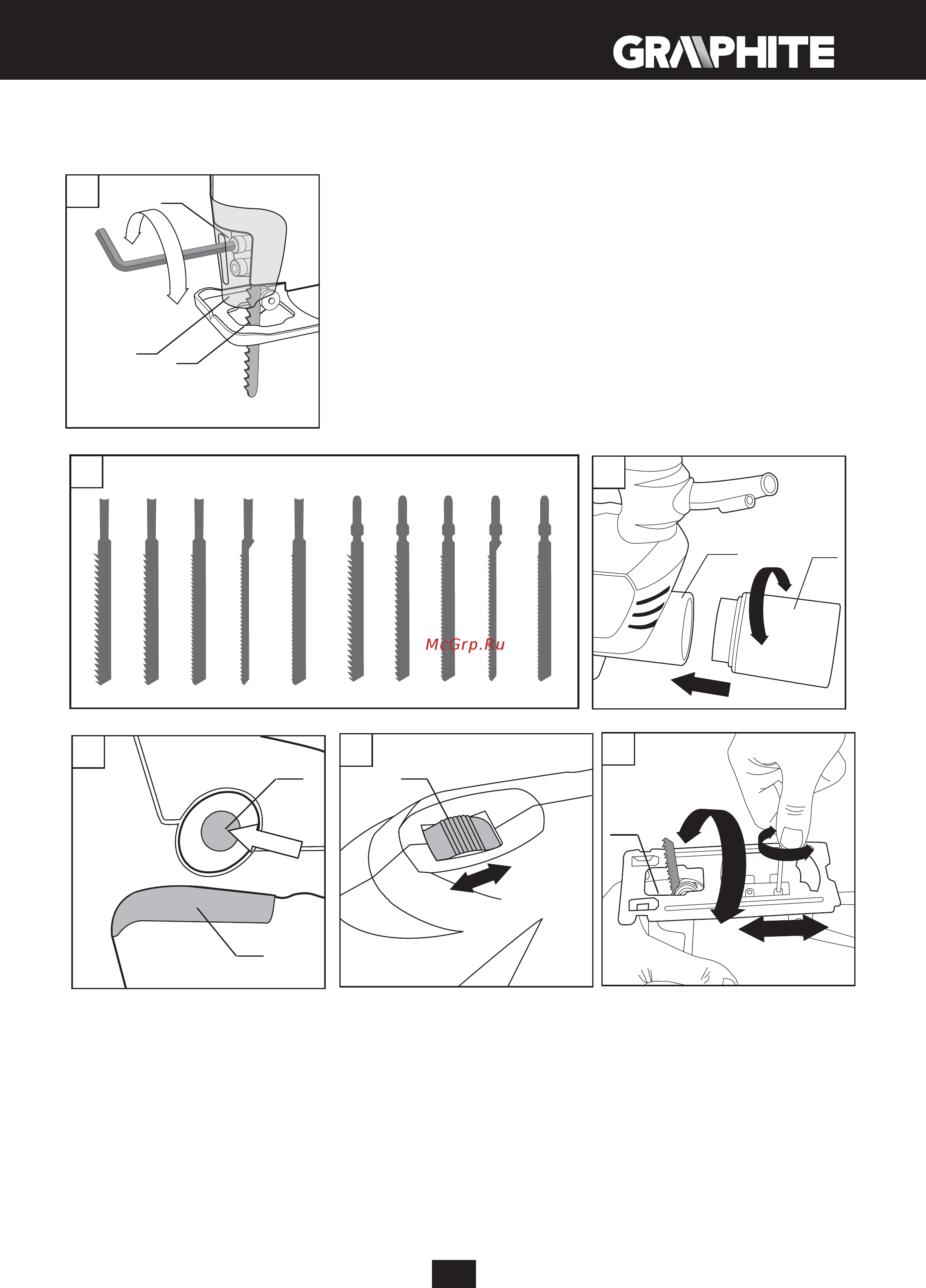 GRAPHITE

McGrp.Ru