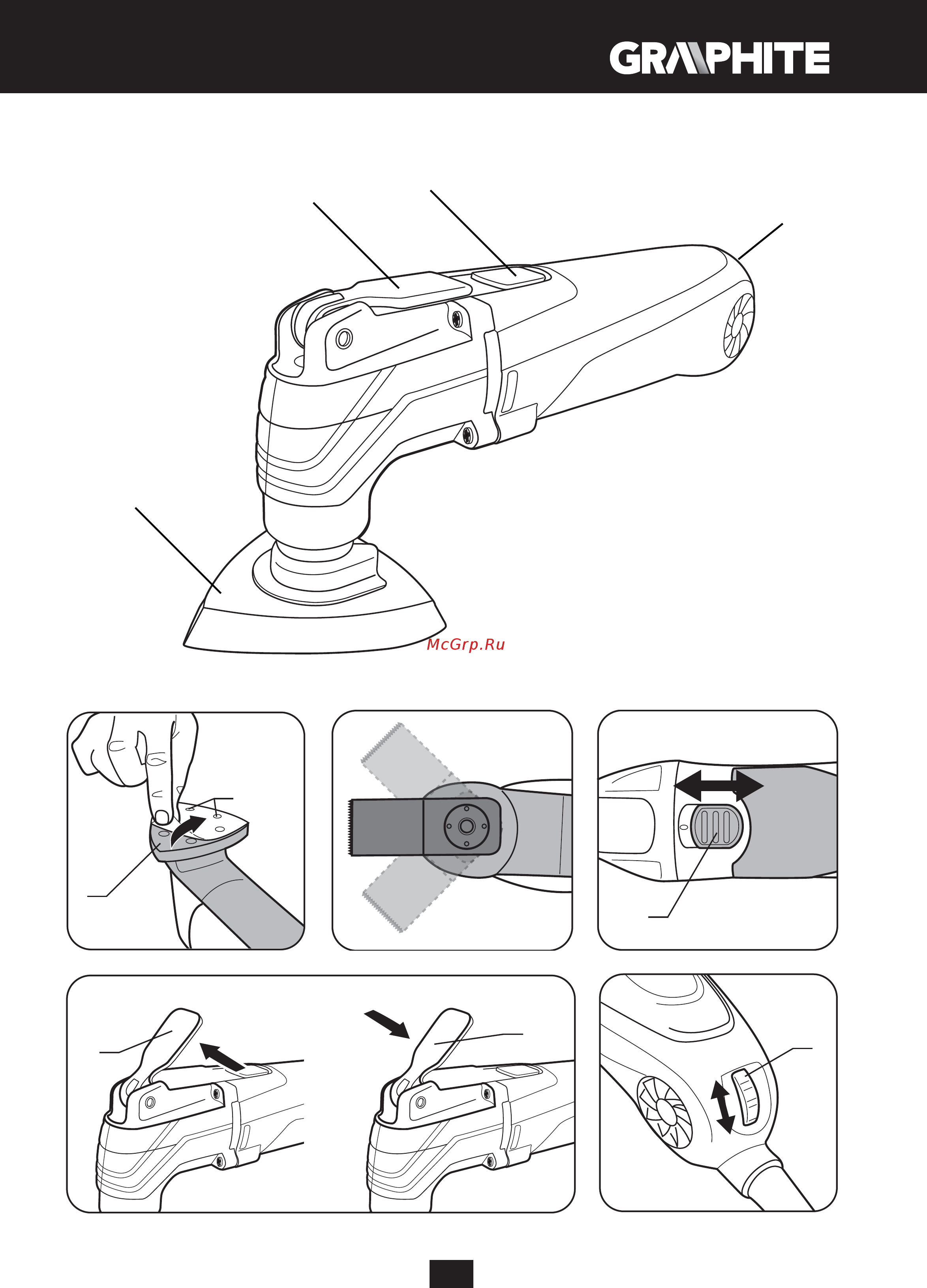 GRAPHITE

McGrp.Ru