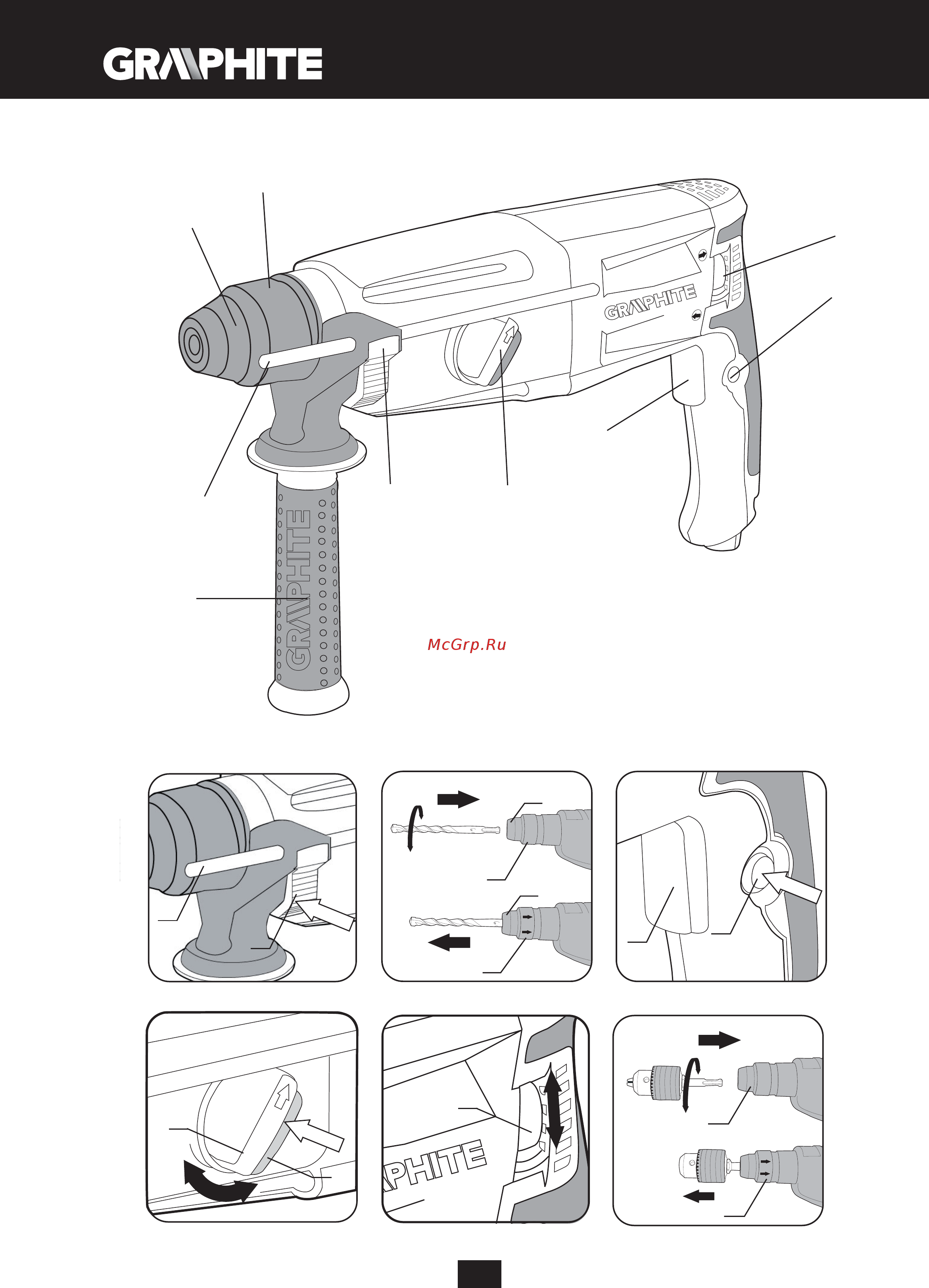 GRAPHITE

GRAPHITE

GRAPHITE

McGrp.Ru

PHITE