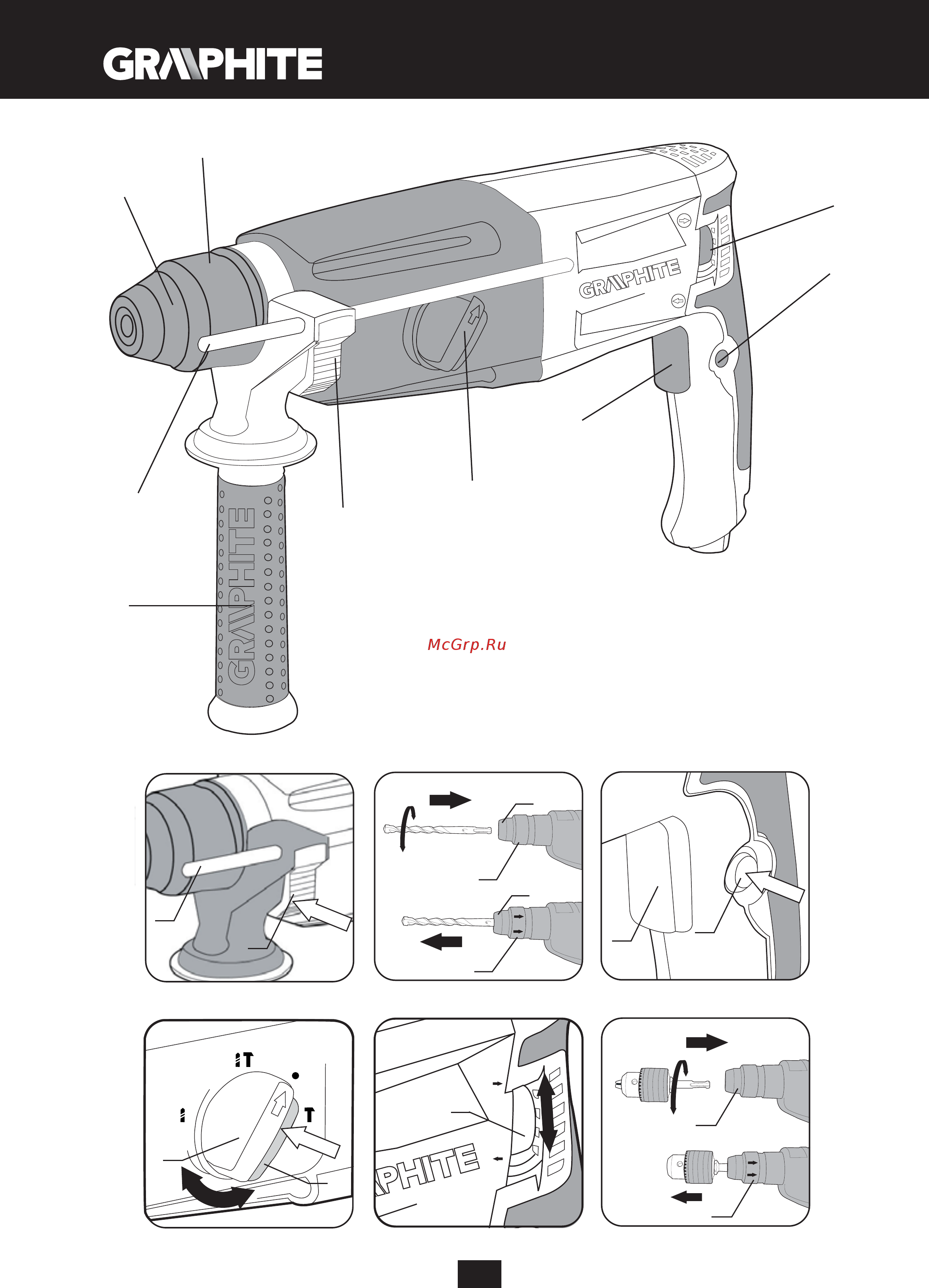 GRAPHITE

GRAPHITE

GRAPHITE

McGrp.Ru

T

T

PHITE