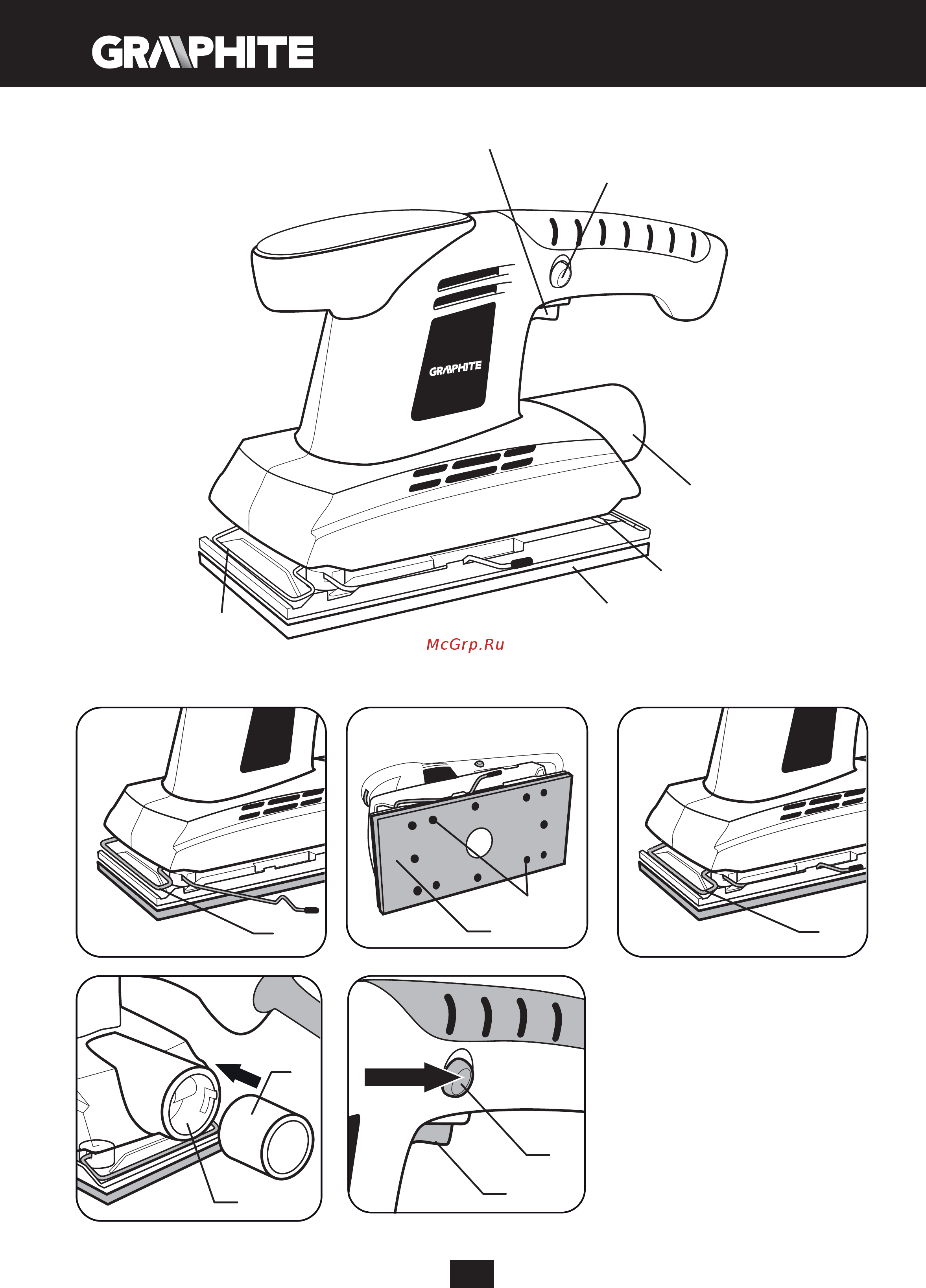 GRAPHITE

GRAPHITE

McGrp.Ru