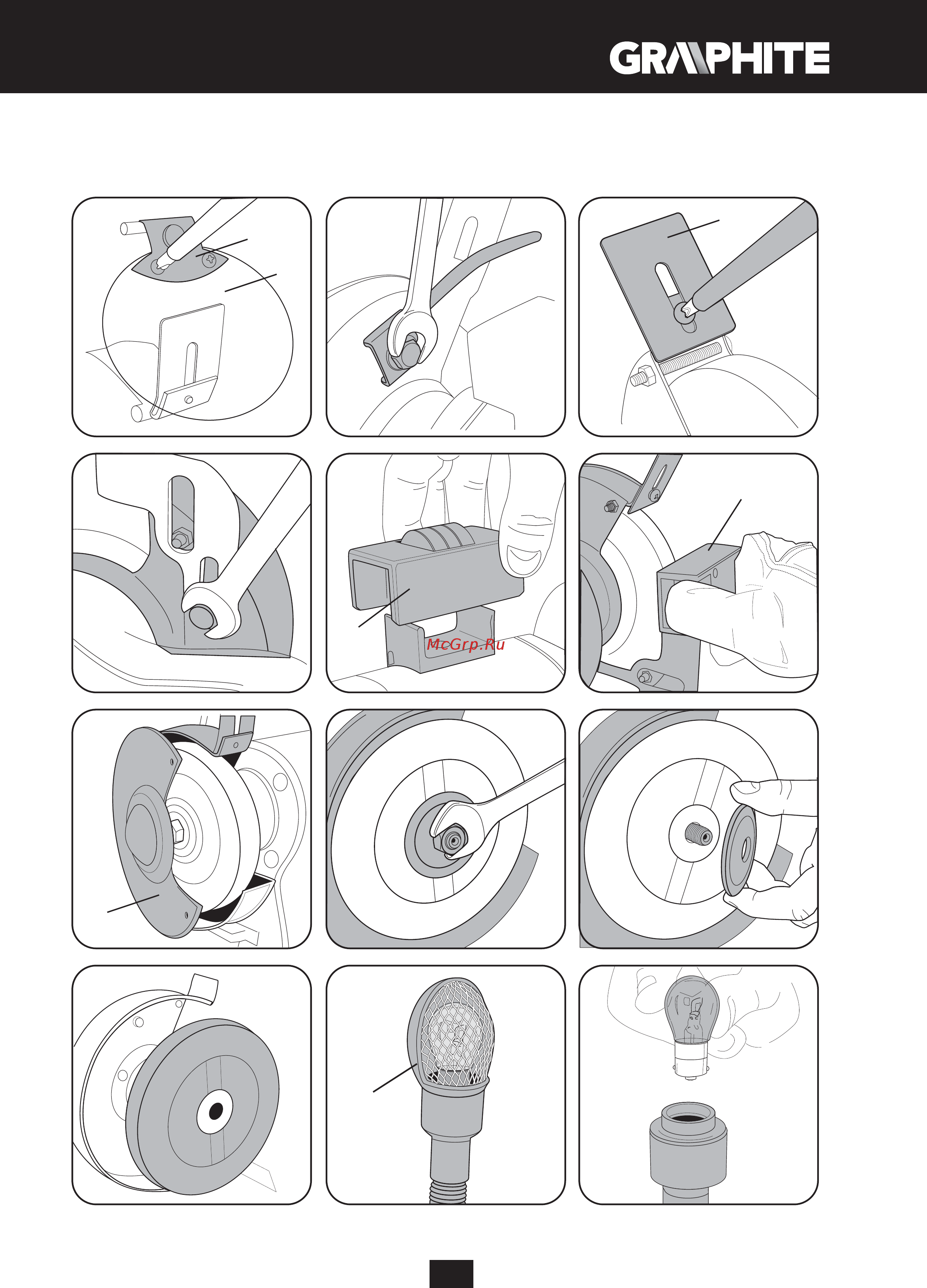 GRAPHITE

McGrp.Ru