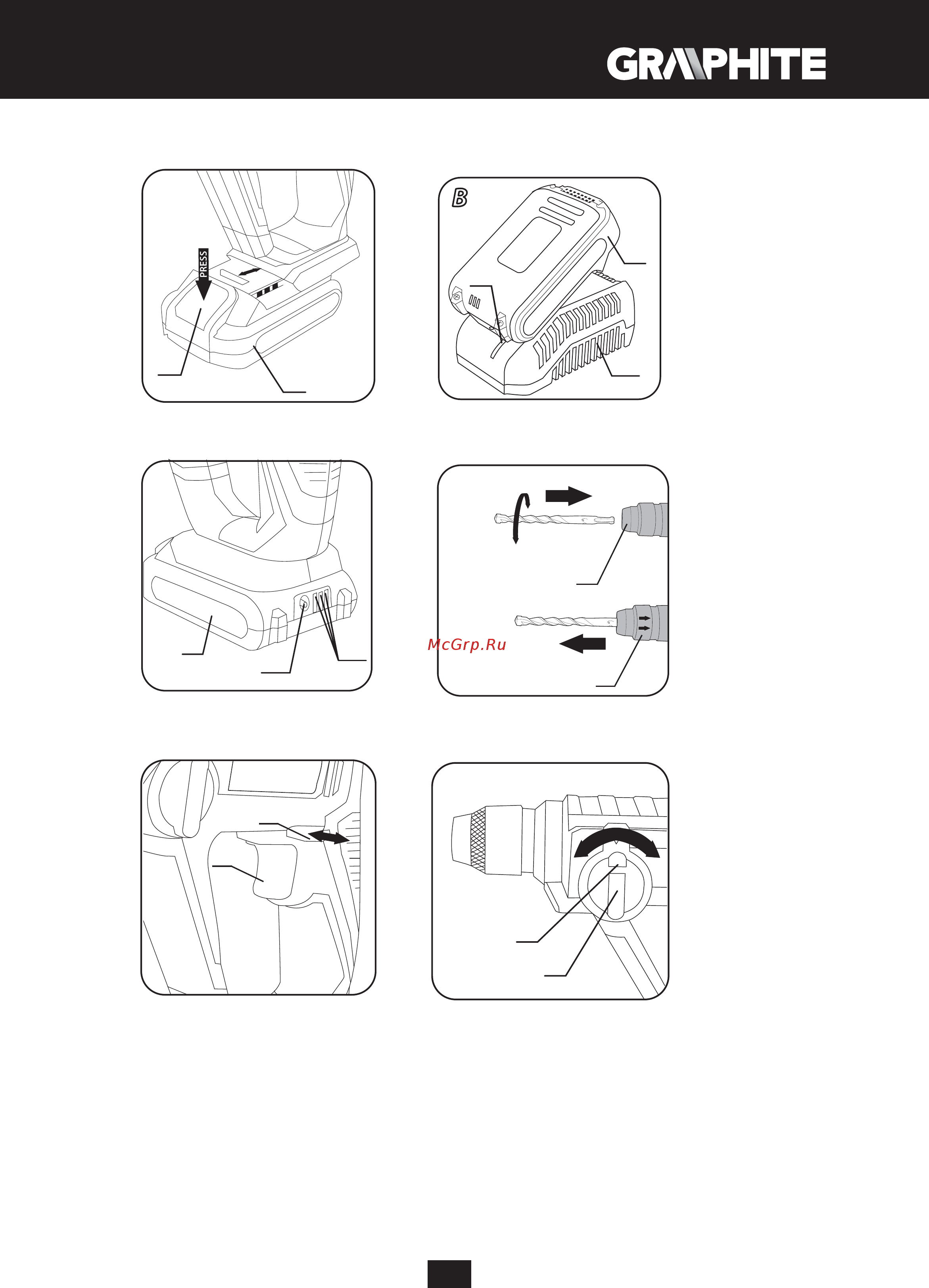 GRAPHITE

PRESS

B

McGrp.Ru