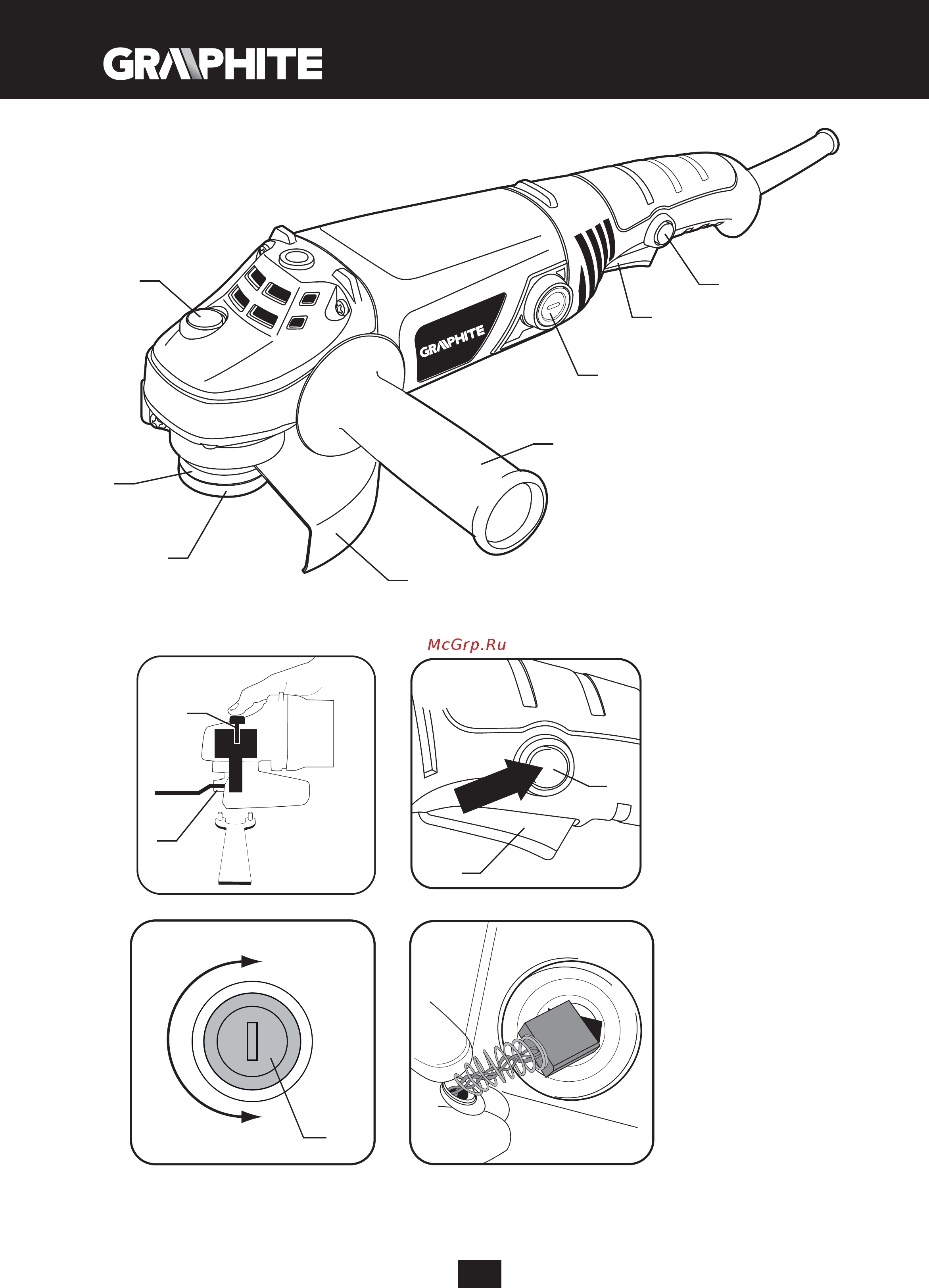 GRAPHITE

GRAPHITE

McGrp.Ru