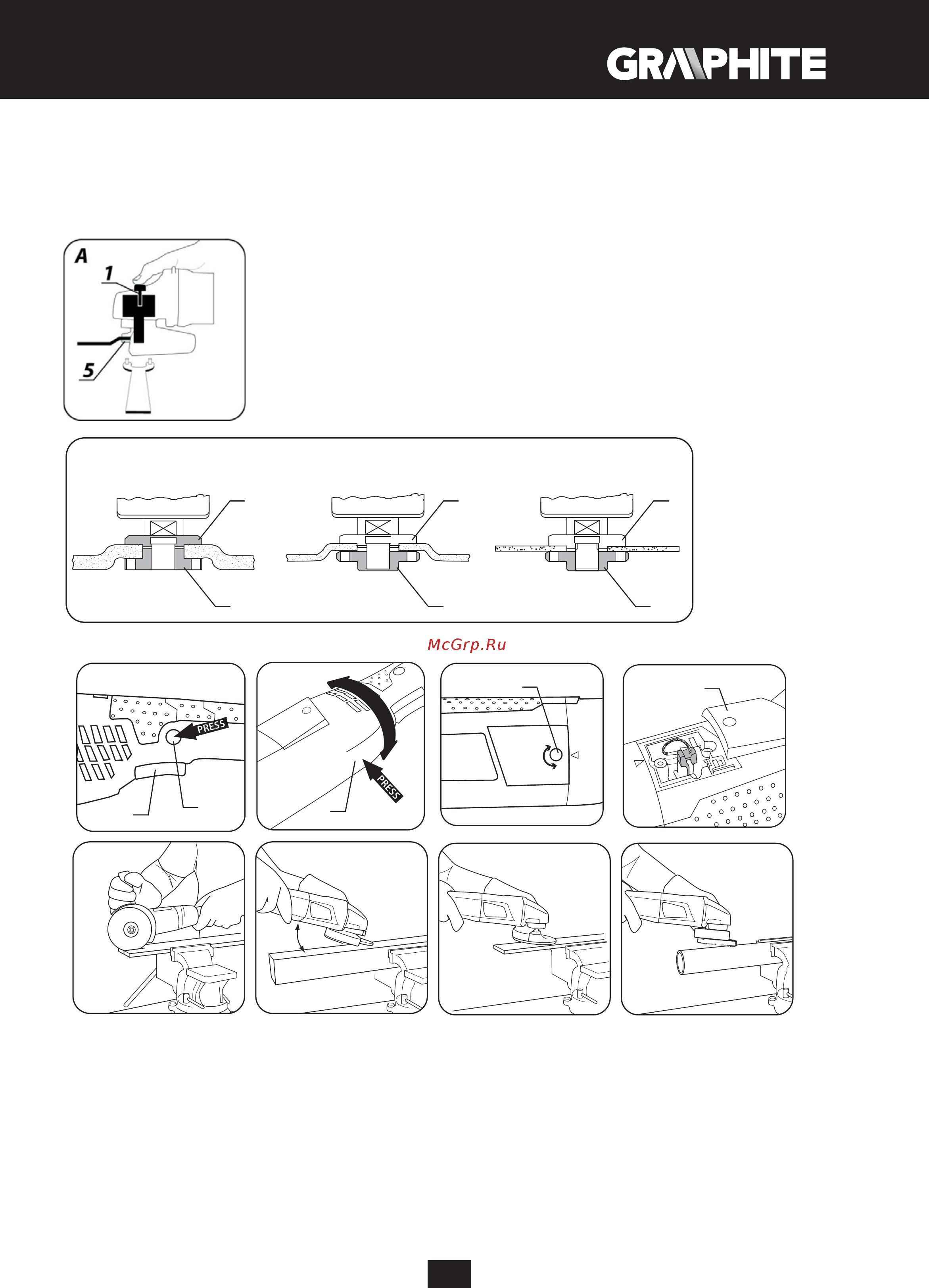 GRAPHITE

A
1
5

McGrp.Ru

PRESS

PRESS