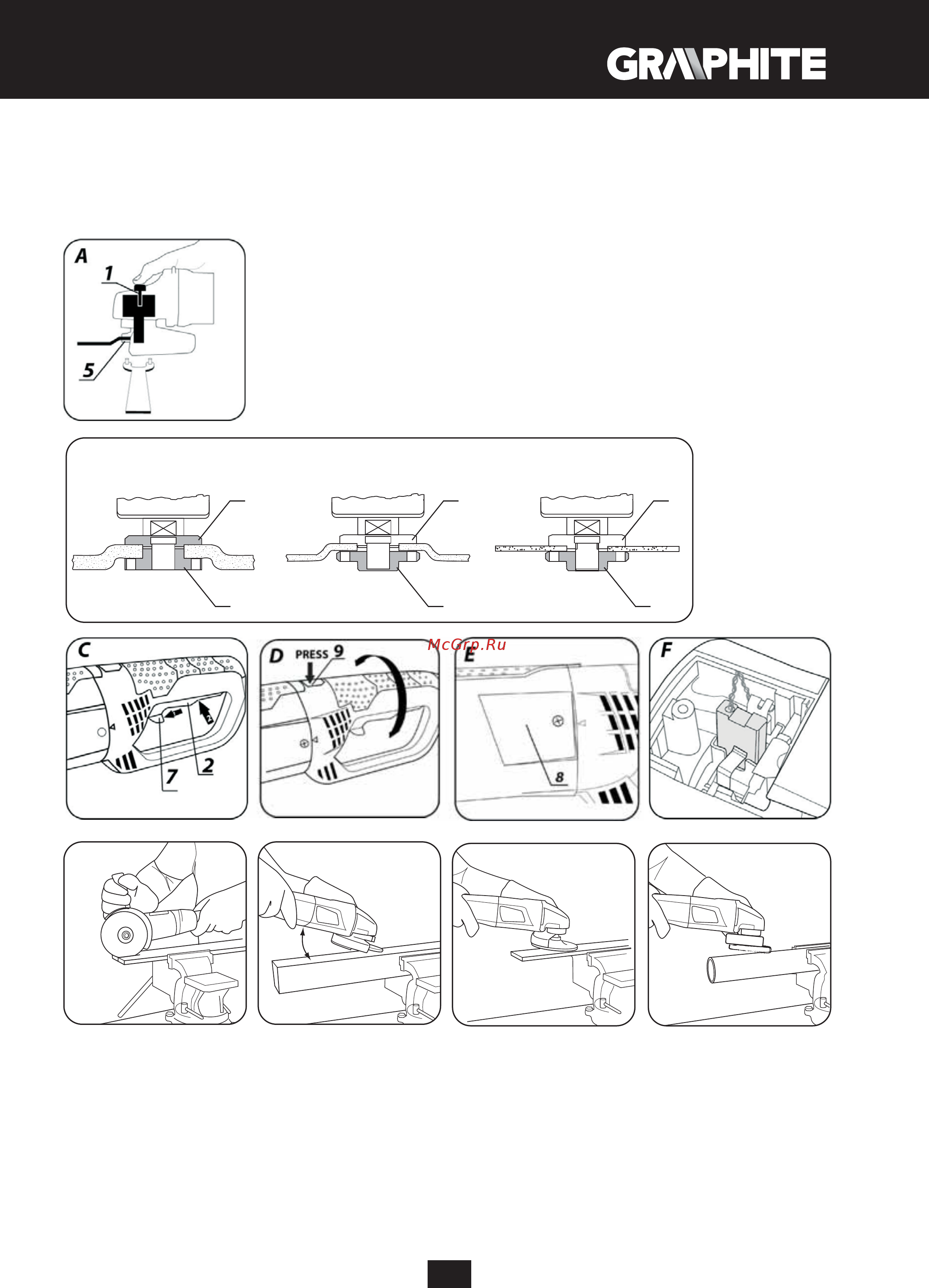 GRAPHITE

A
1
5

C
7
2

D
PRESS 9

McGrp.Ru
E
8

F