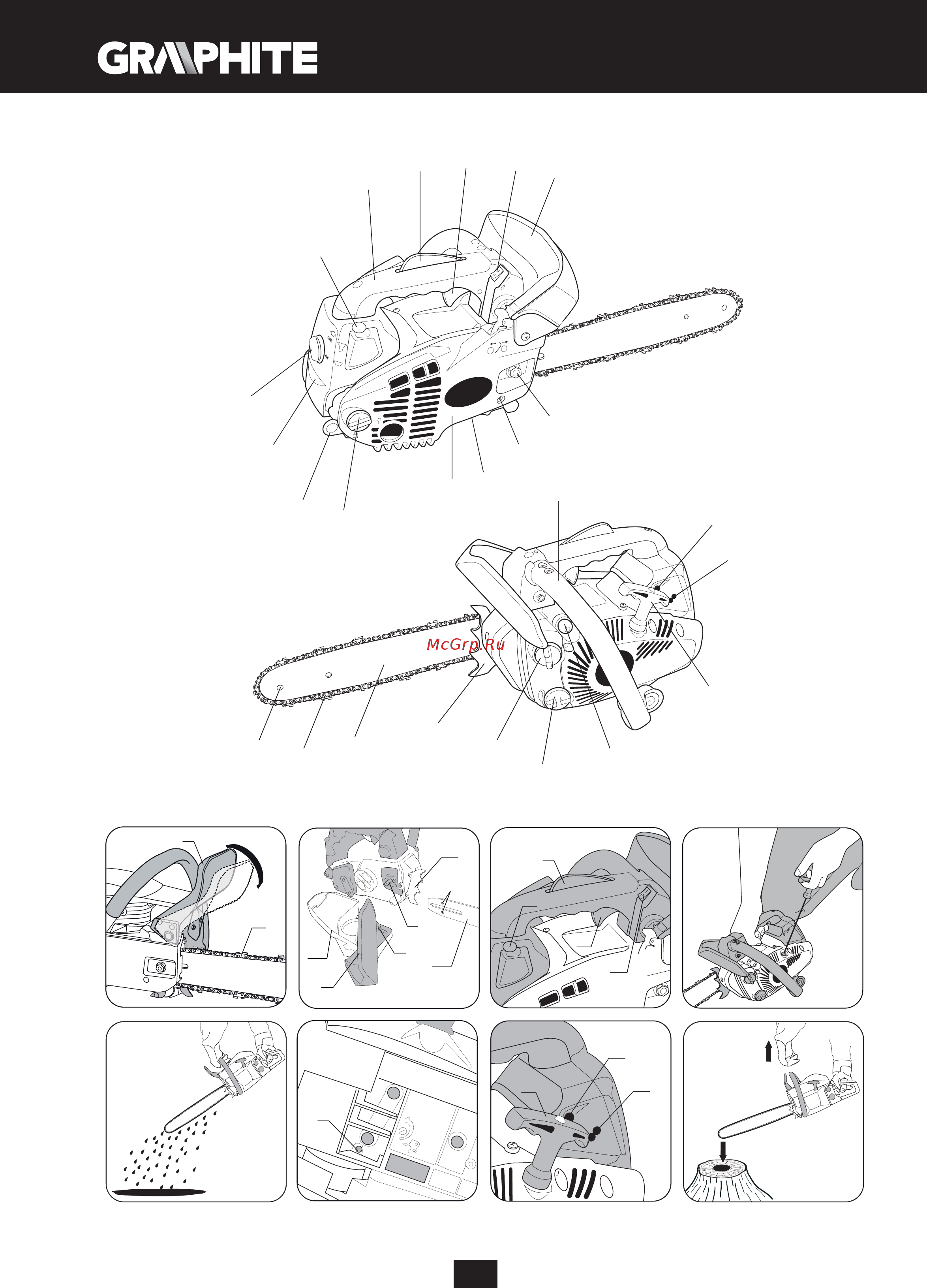 GRAPHITE

McGrp.Ru