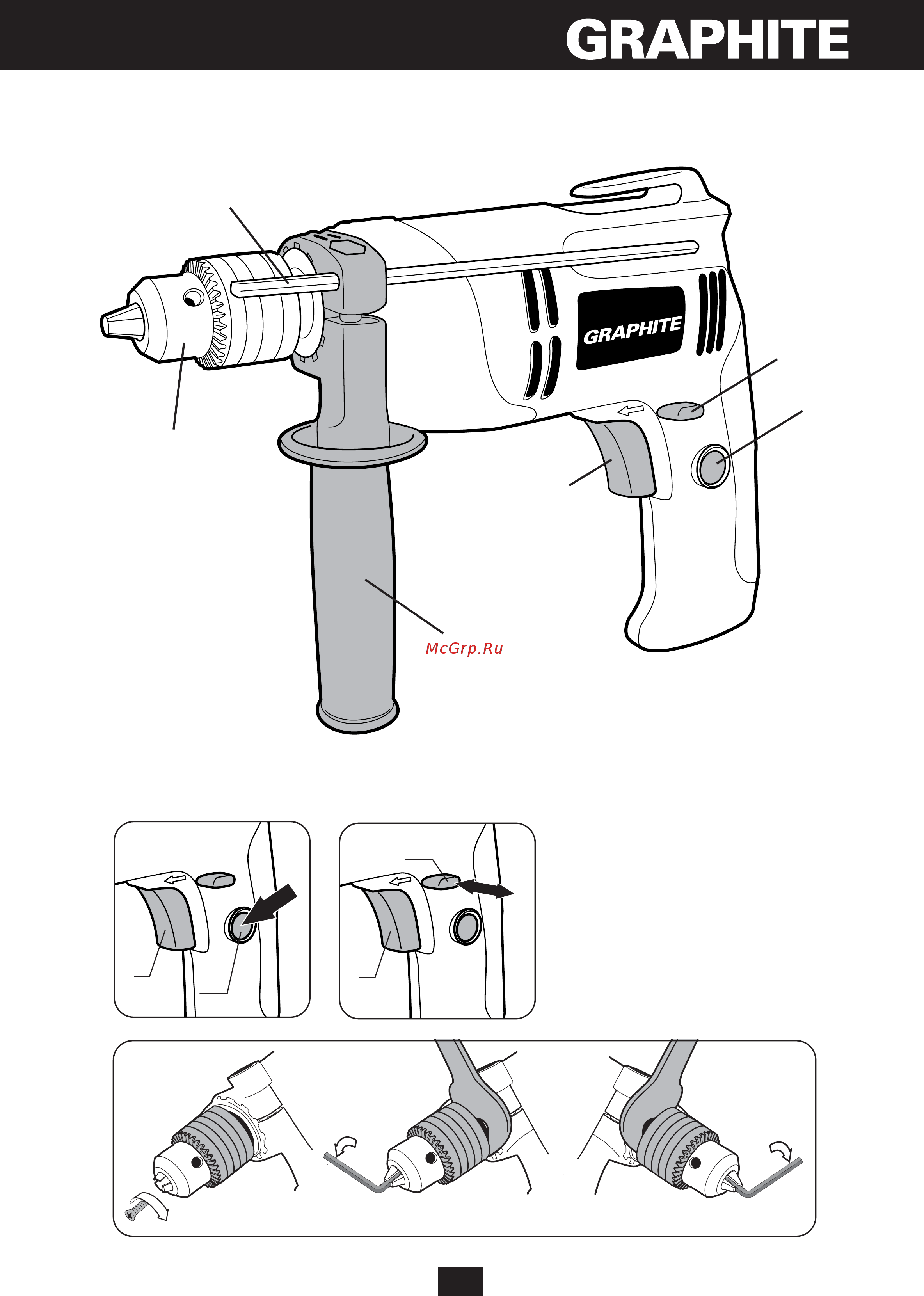 GRAPHITE

GRAPHITE

McGrp.Ru