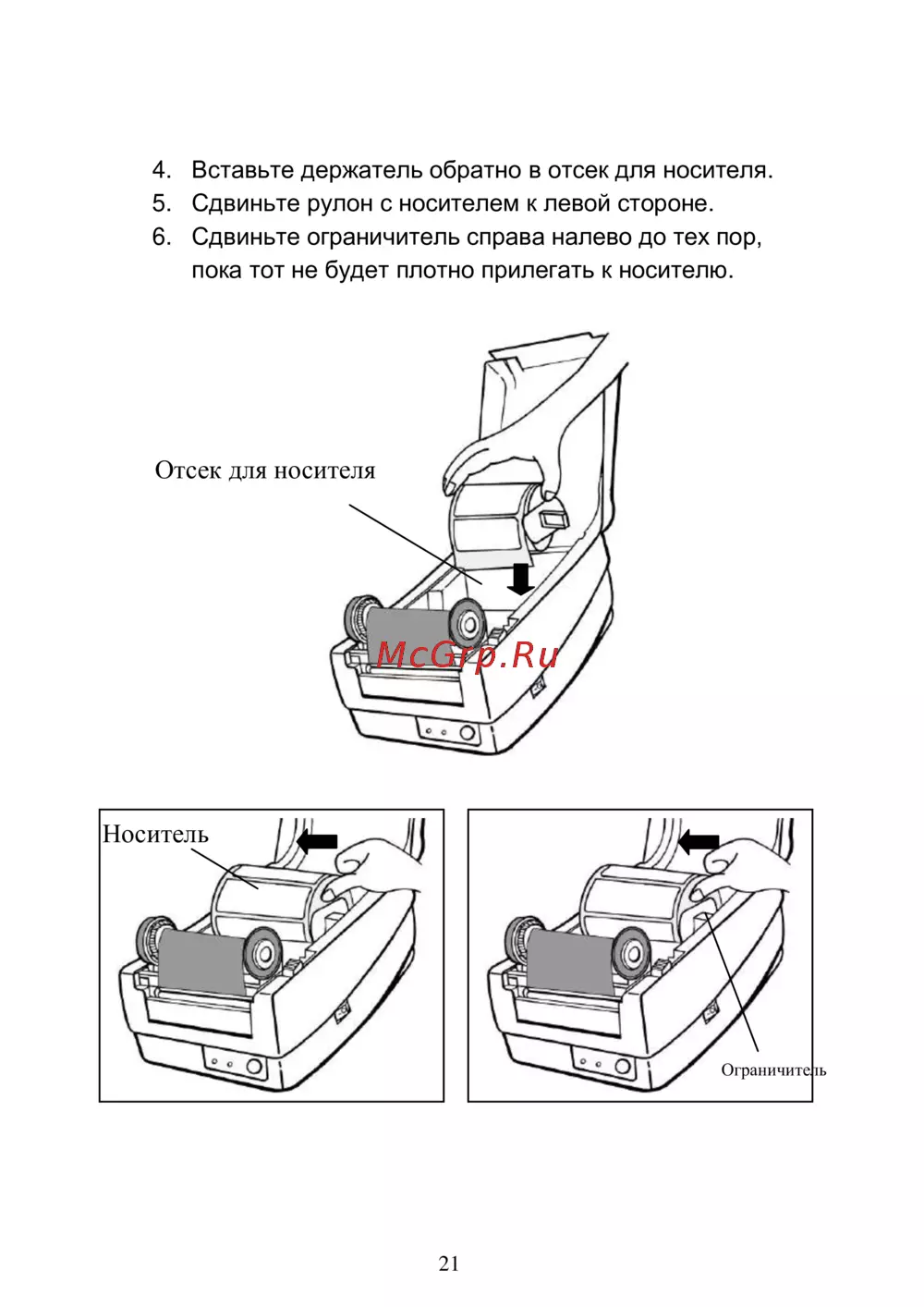 4. Вставьте держатель обратно в отсек для носителя.
5. Сдвиньте рулон с носителем к левой стороне.
6. Сдвиньте ограничитель справа налево до тех пор, пока тот не будет плотно прилегать к носителю.

Отсек для носителя

McGrp.Ru

Носитель

Ограничитель

21