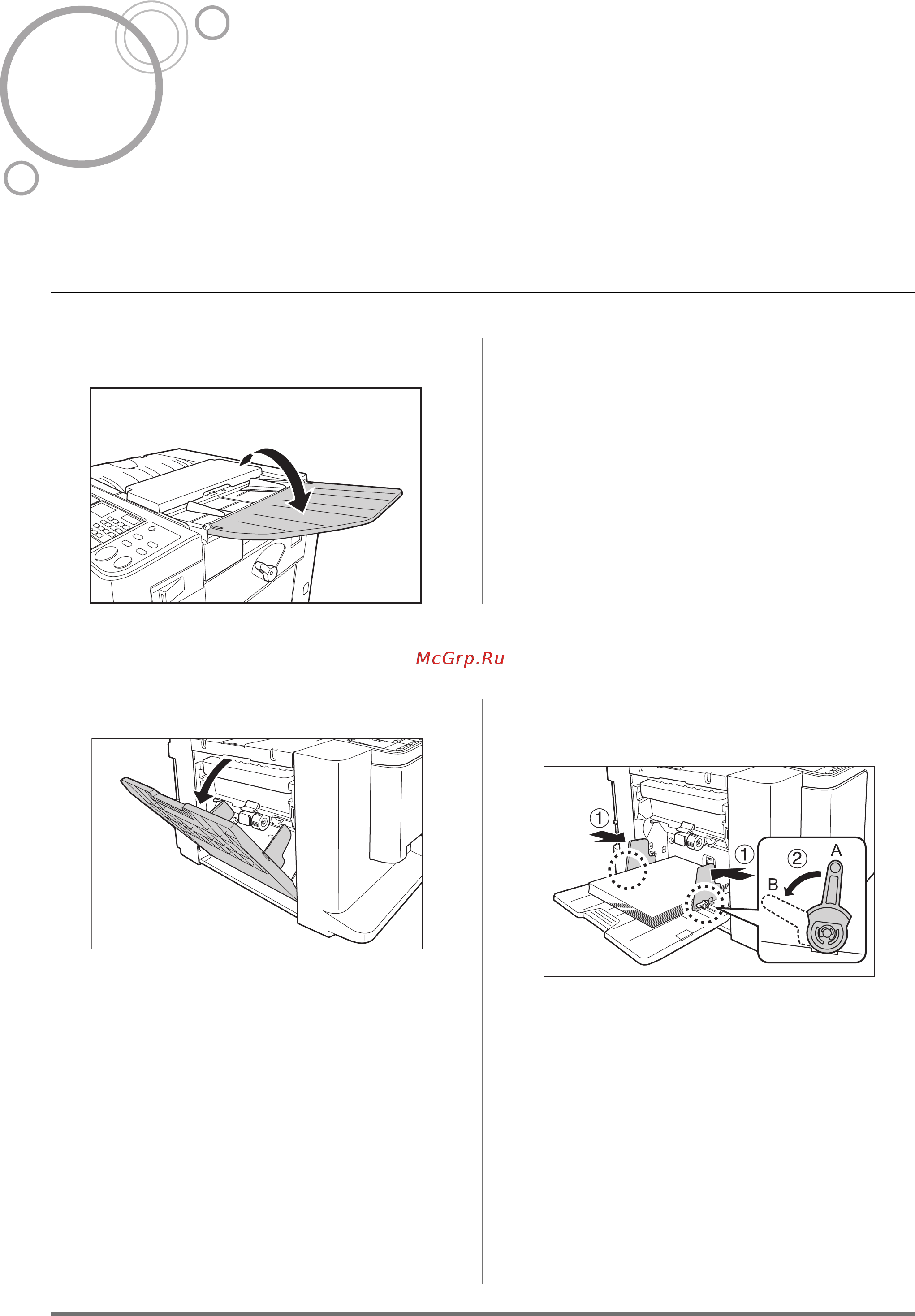 McGrp.Ru

①

①

②

A

B