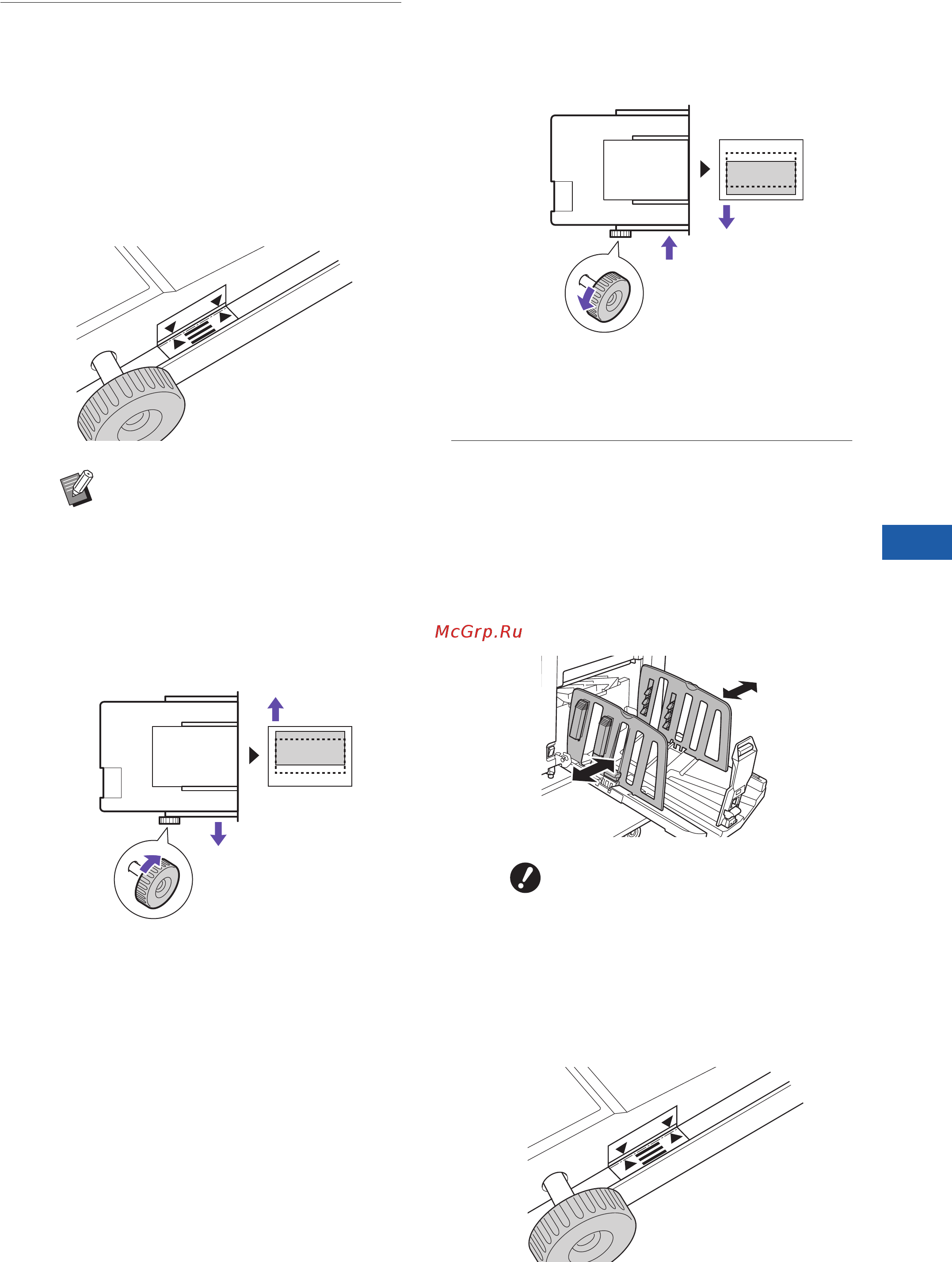 McGrp.Ru