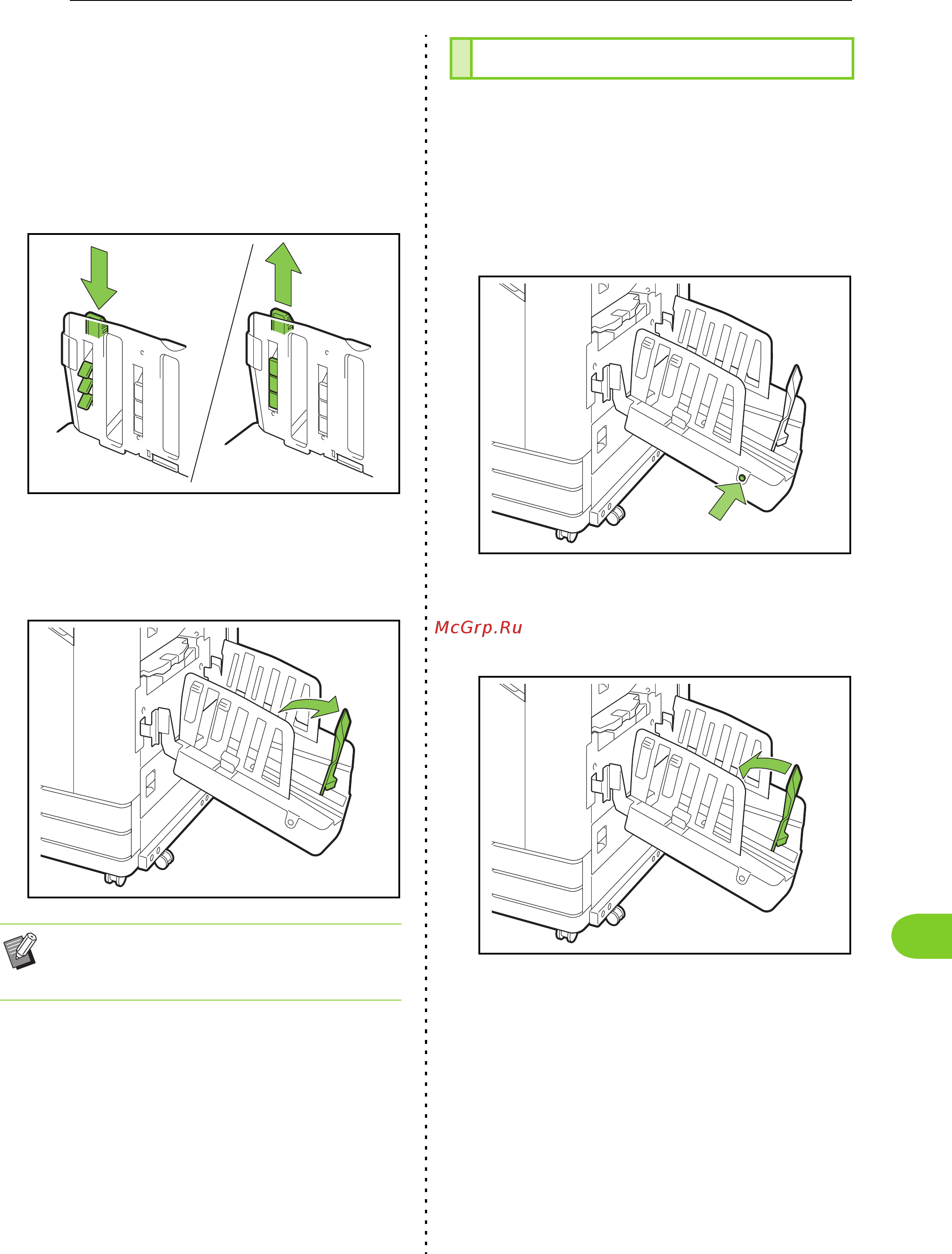 McGrp.Ru