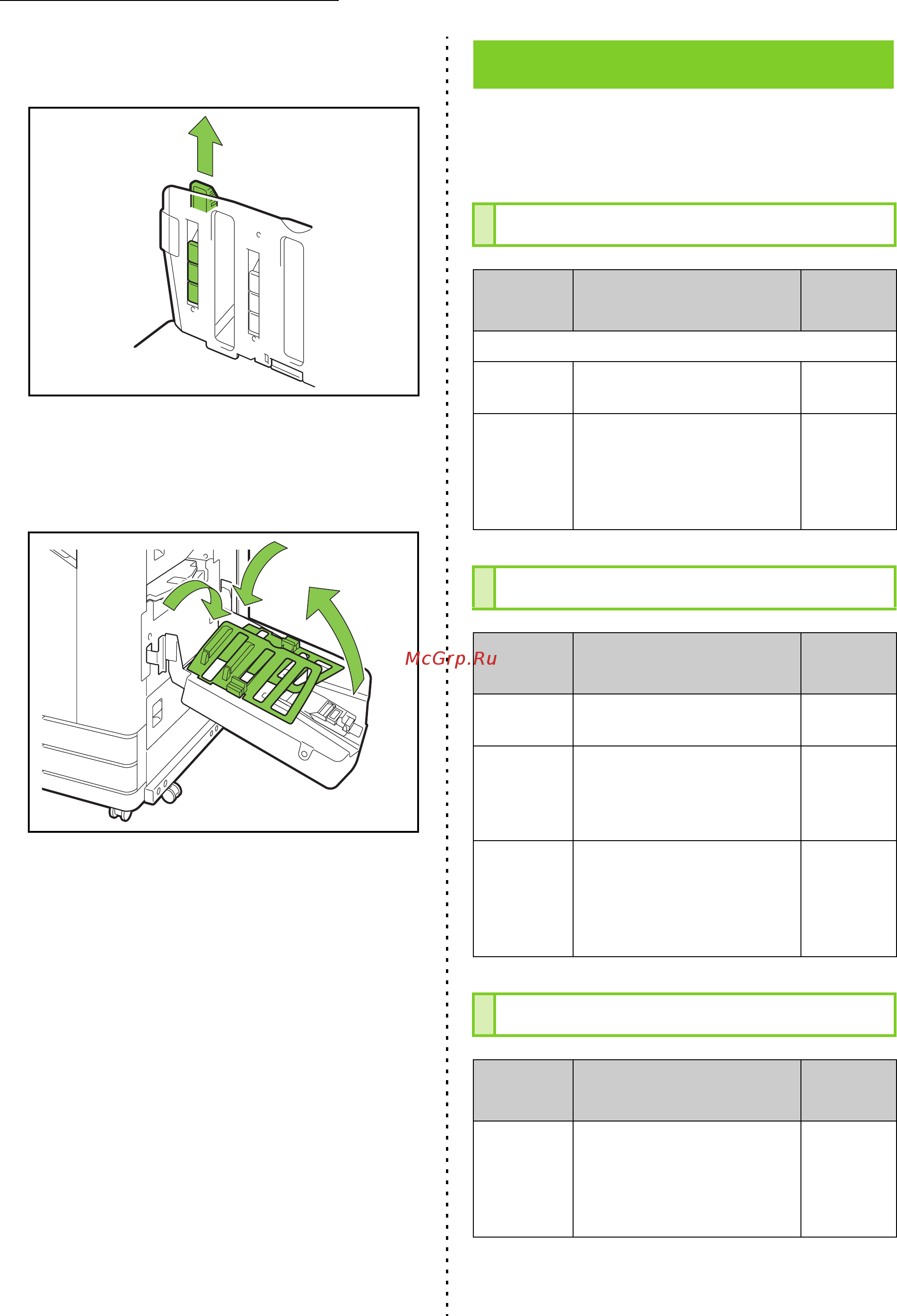 McGrp.Ru