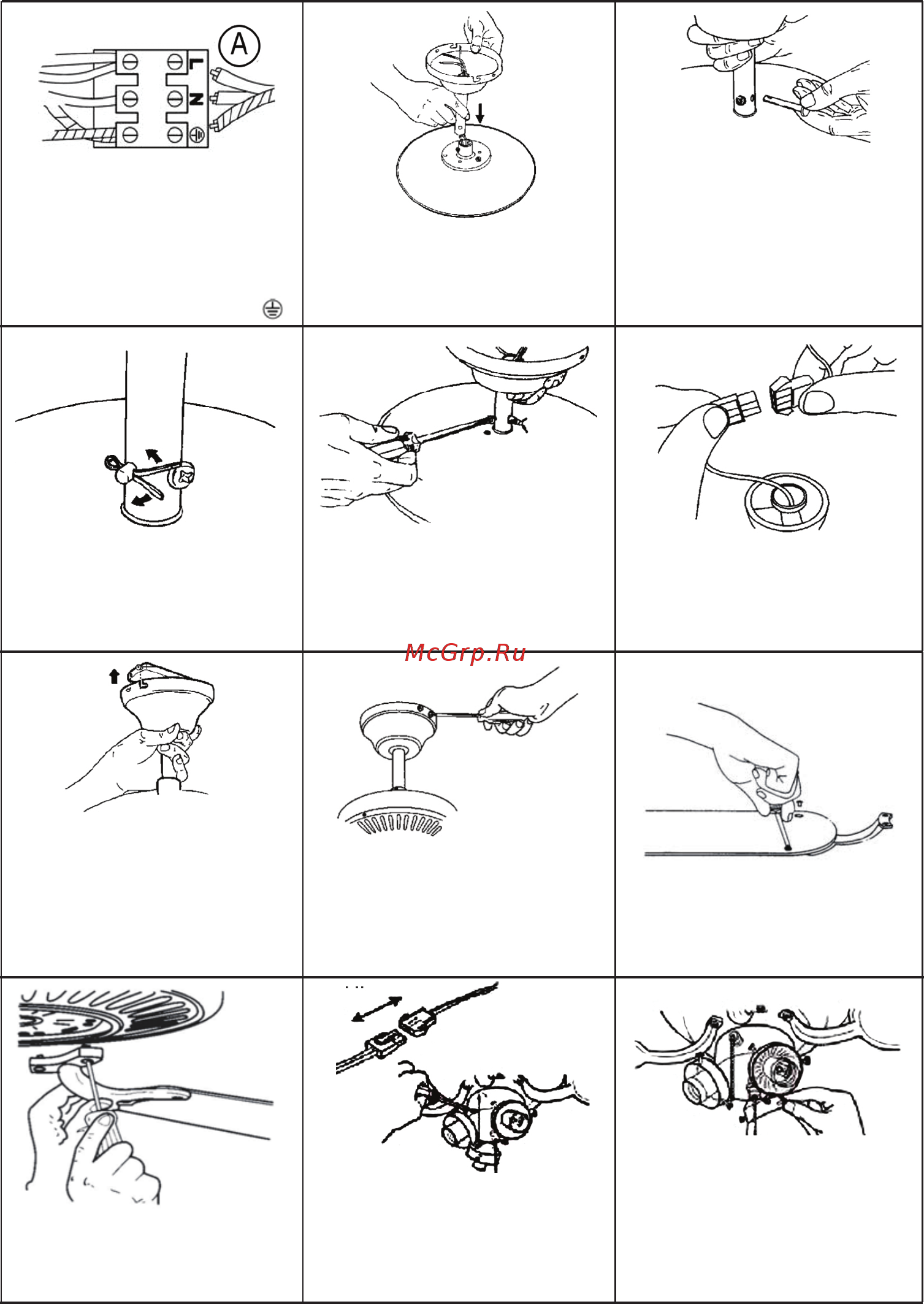 A

L

N

McGrp.Ru