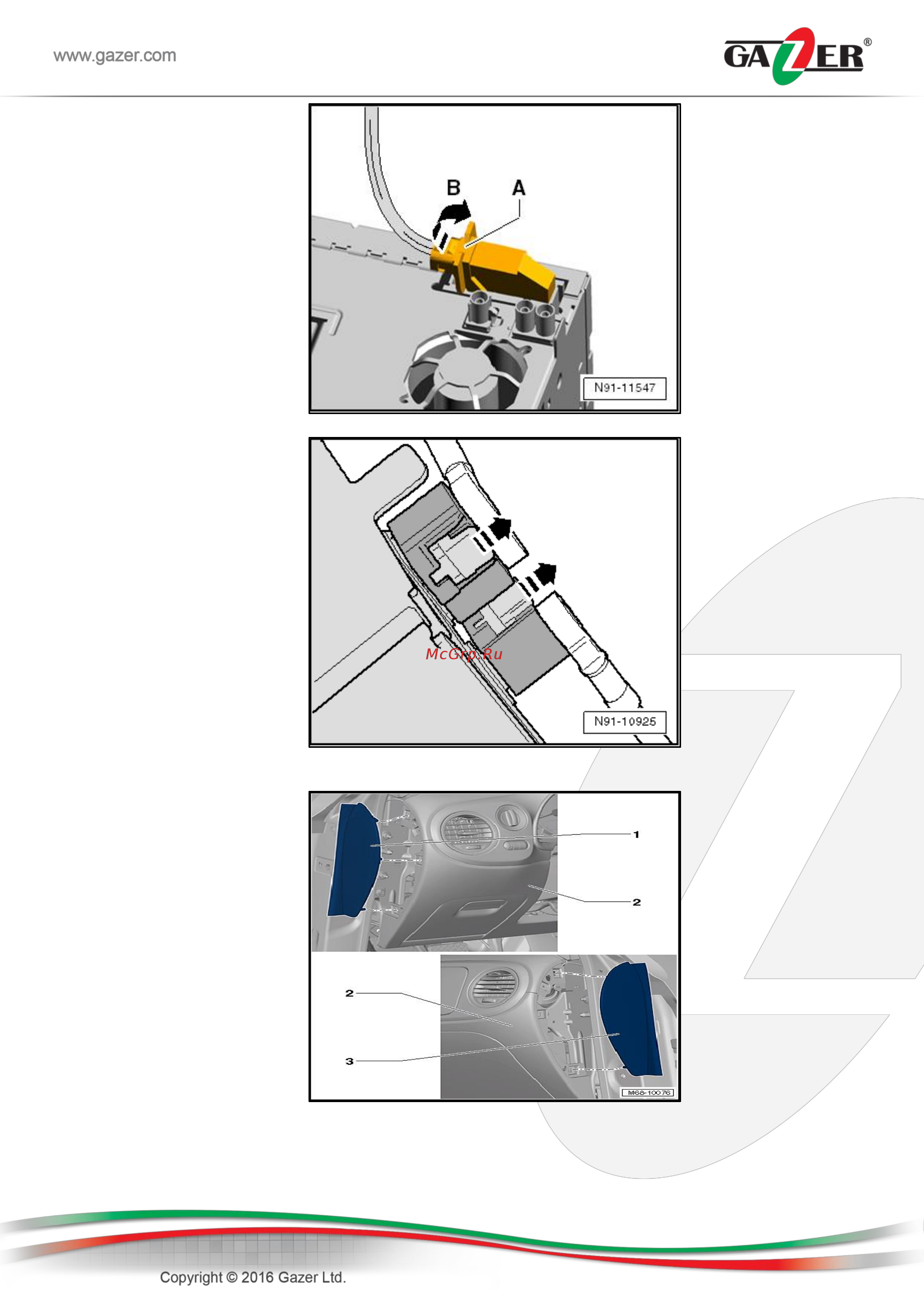 www.gazer.com

GAZER®

B
A
N91-11547

McGrp.Ru
N91-10925

1
2
2
3
M68-10076

Copyright © 2016 Gazer Ltd.