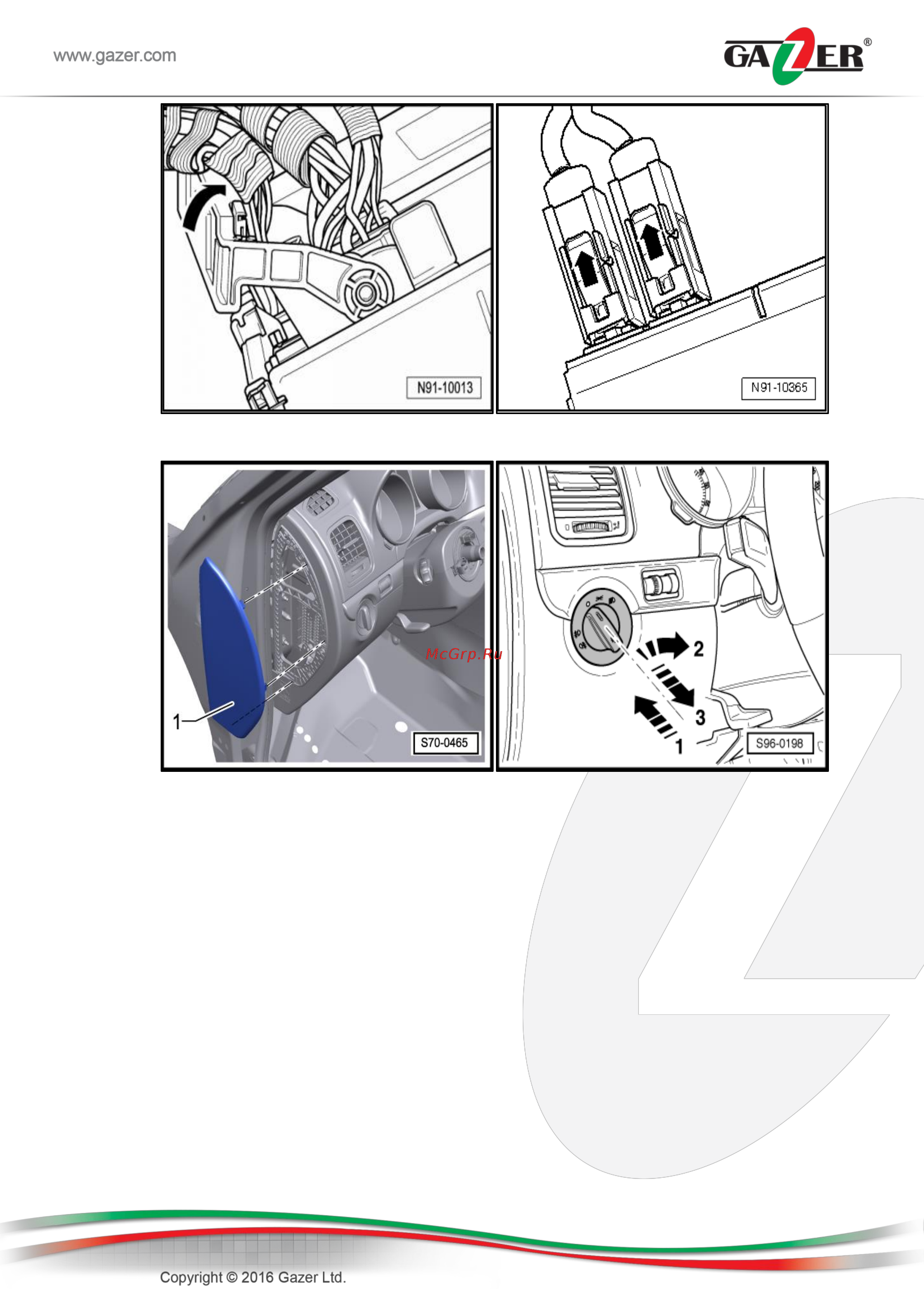 www.gazer.com

GAZER®

N91-10013

N91-10365

1

S70-0465

McGrp.Ru

2

3

1

S96-0198

Copyright © 2016 Gazer Ltd.